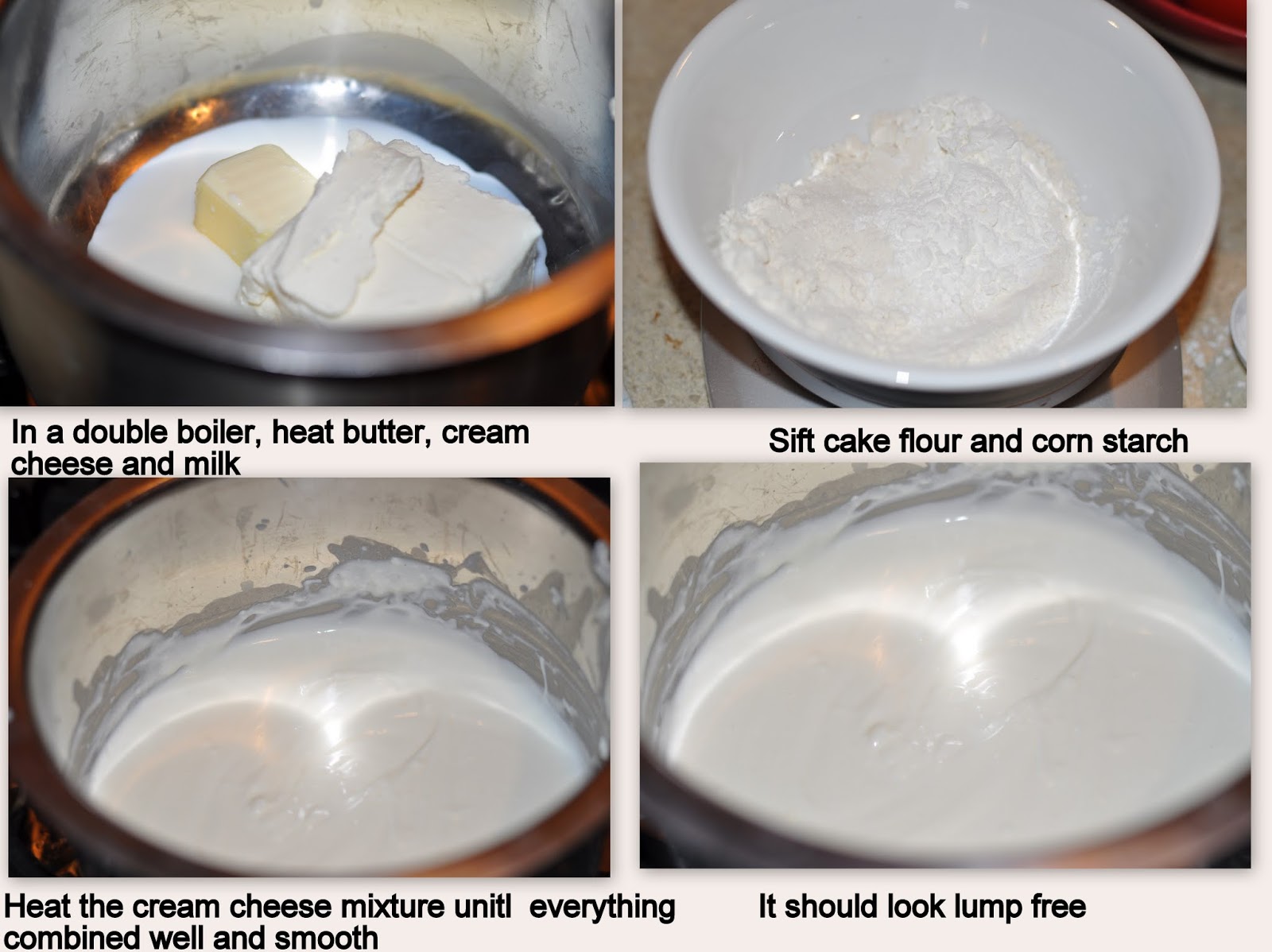 In a double boiler, heat butter, cream cheese and milk

Sift cake flour and corn starch

Heat the cream cheese mixture unitl everything combined well and smooth

It should look lump free