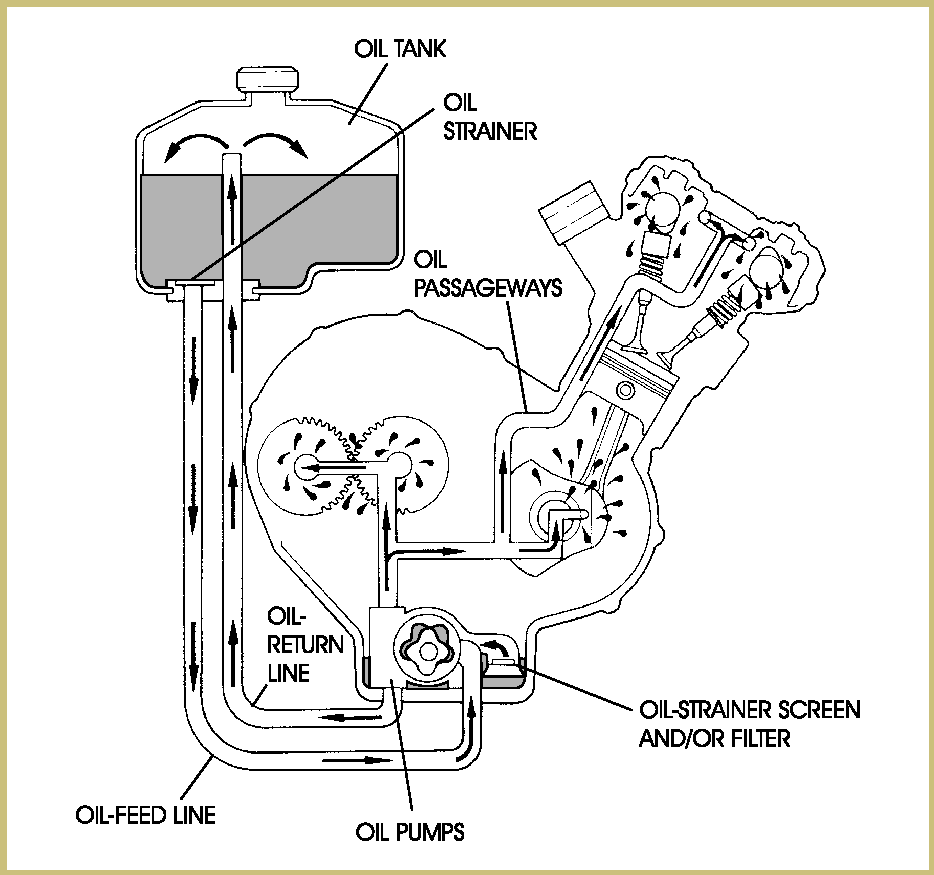 OIL TANK

OIL STRAINER

OIL PASSAGEWAYS

OIL-RETURN LINE

OIL-STRAINER SCREEN AND/OR FILTER

OIL-FEED LINE

OIL PUMPS