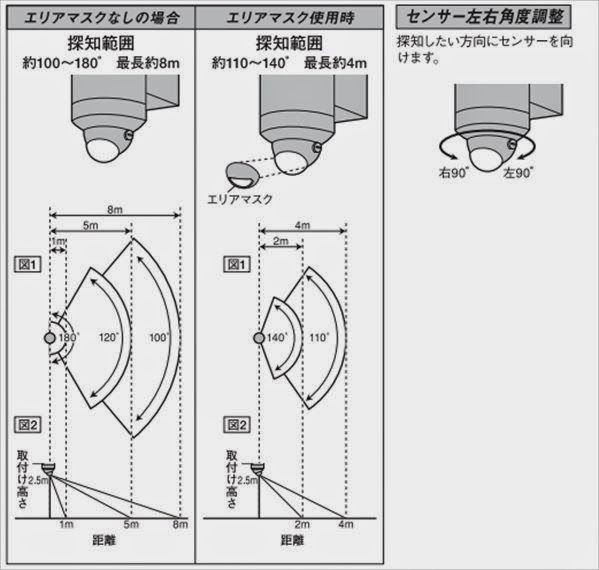 エリアマスクなしの場合

探知範囲
約100～180°　最長約8m

8m
5m
1m

図1

180°
120°
100°

図2

取付け高さ
2.5m

1m
5m
8m
距離

エリアマスク使用時

探知範囲
約110～140°　最長約4m

エリアマスク

4m
2m

図1

140°
110°

図2

取付け高さ
2.5m

2m
4m
距離

センサー左右角度調整

探知したい方向にセンサーを向けます。

右90°
左90°