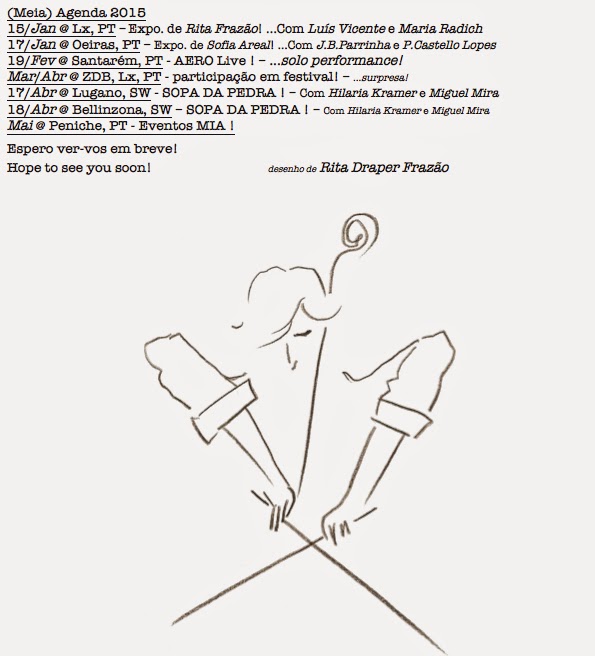 (Meia) Agenda 2015
15/Jan @ Lx, PT – Expo. de Rita Frazão! ...Com Luís Vicente e Maria Radich
17/Jan @ Oeiras, PT – Expo. de Sofia Areal! ...Com J.B.Parrinha e P.Castello Lopes
19/Fev @ Santarém, PT - AERO Live ! – ...solo performance!
Mar/Abr @ ZDB, Lx, PT - participação em festival! – ...surpresa!
17/Abr @ Lugano, SW - SOPA DA PEDRA ! – Com Hilaria Kramer e Miguel Mira
18/Abr @ Bellinzona, SW – SOPA DA PEDRA ! – Com Hilaria Kramer e Miguel Mira
Mai @ Peniche, PT - Eventos MIA !

Espero ver-vos em breve!
Hope to see you soon!

desenho de Rita Draper Frazão