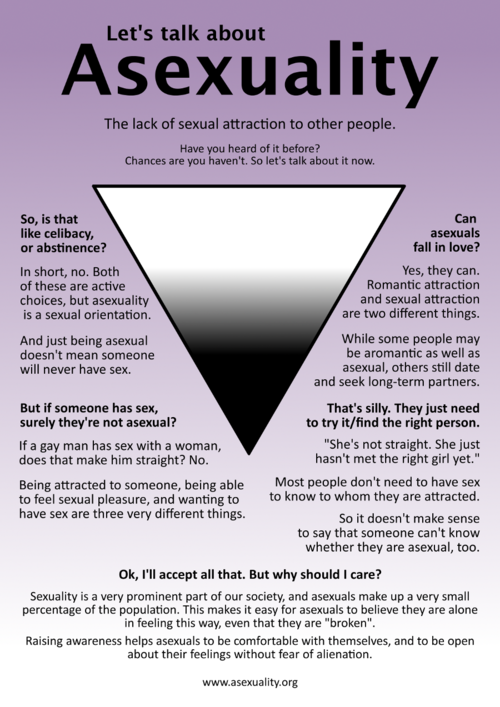 Let's talk about
Asexuality

The lack of sexual attraction to other people.

Have you heard of it before?
Chances are you haven't. So let's talk about it now.

So, is that like celibacy, or abstinence?

In short, no. Both of these are active choices, but asexuality is a sexual orientation.

And just being asexual doesn't mean someone will never have sex.

But if someone has sex, surely they're not asexual?

If a gay man has sex with a woman, does that make him straight? No.

Being attracted to someone, being able to feel sexual pleasure, and wanting to have sex are three very different things.

Can asexuals fall in love?

Yes, they can. Romantic attraction and sexual attraction are two different things.

While some people may be aromantic as well as asexual, others still date and seek long-term partners.

That's silly. They just need to try it/find the right person.

"She's not straight. She just hasn't met the right girl yet."

Most people don't need to have sex to know to whom they are attracted.

So it doesn't make sense to say that someone can't know whether they are asexual, too.

Ok, I'll accept all that. But why should I care?

Sexuality is a very prominent part of our society, and asexuals make up a very small percentage of the population. This makes it easy for asexuals to believe they are alone in feeling this way, even that they are "broken".

Raising awareness helps asexuals to be comfortable with themselves, and to be open about their feelings without fear of alienation.

www.asexuality.org