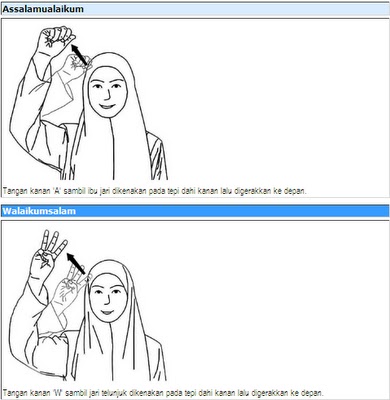 Assalamualaikum

Tangan kanan 'A' sambil ibu jari dikenakan pada tepi dahi kanan lalu digerakkan ke depan.

Walaikumsalam

Tangan kanan 'W' sambil jari telunjuk dikenakan pada tepi dahi kanan lalu digerakkan ke depan.