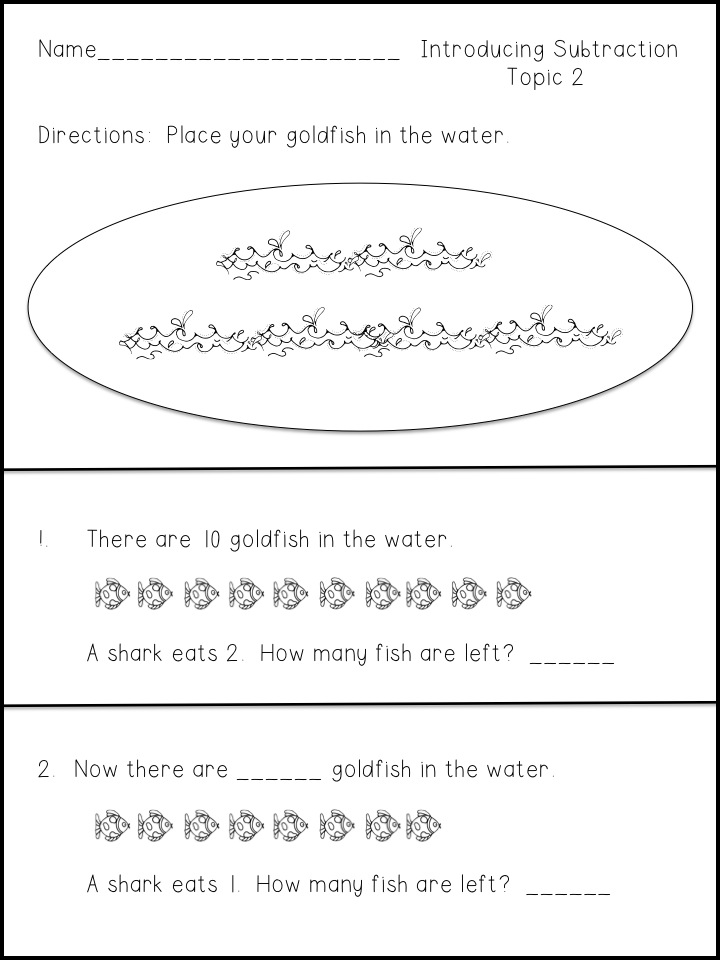 Name_____________________ Introducing Subtraction
Topic 2

Directions: Place your goldfish in the water.

1. There are 10 goldfish in the water.

A shark eats 2. How many fish are left? ______

2. Now there are ______ goldfish in the water.

A shark eats 1. How many fish are left? ______