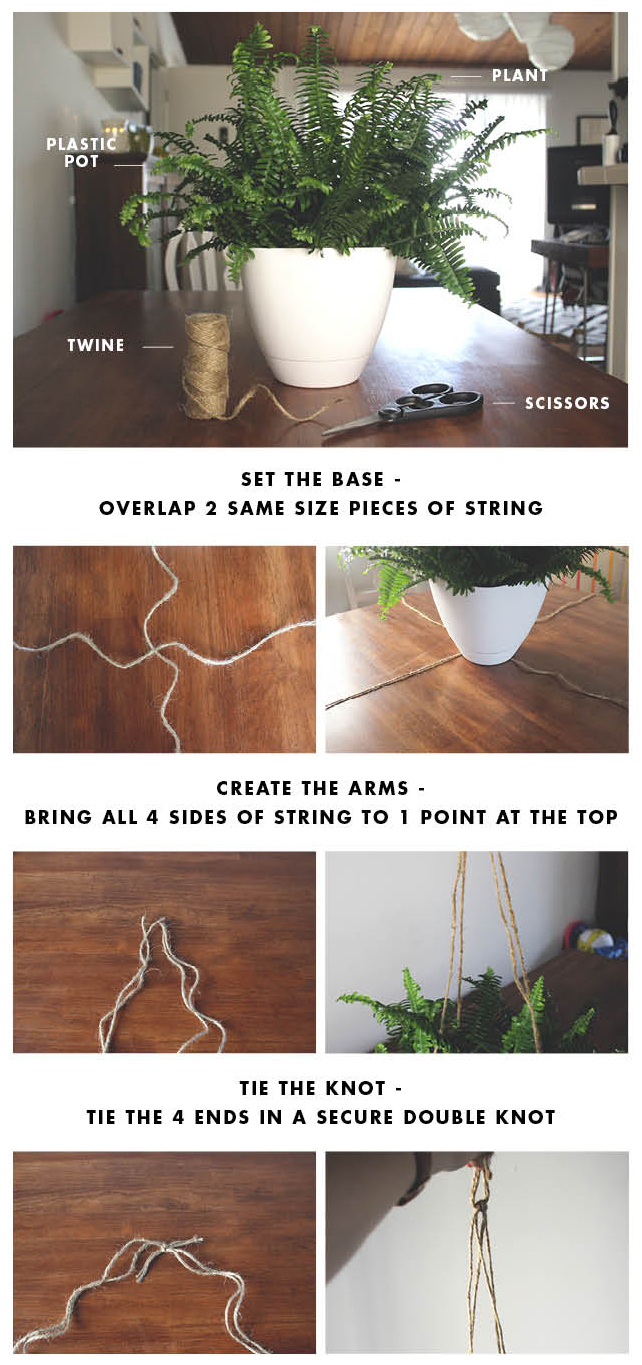 PLANT

PLASTIC POT

TWINE

SCISSORS

SET THE BASE -
OVERLAP 2 SAME SIZE PIECES OF STRING

CREATE THE ARMS -
BRING ALL 4 SIDES OF STRING TO 1 POINT AT THE TOP

TIE THE KNOT -
TIE THE 4 ENDS IN A SECURE DOUBLE KNOT