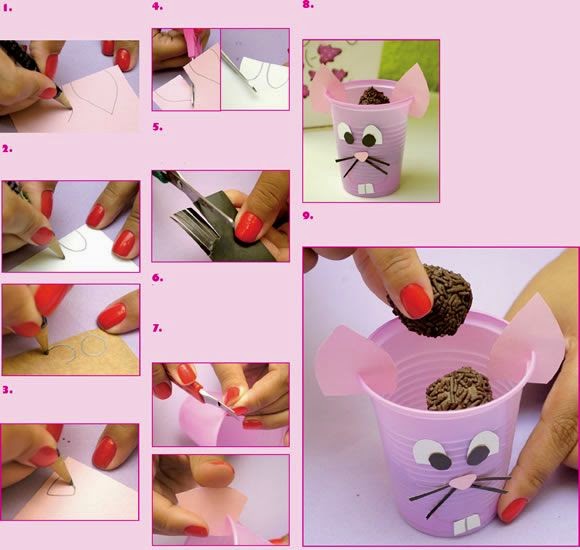 1.

2.

3.

4.

5.

6.

7.

8.

9.