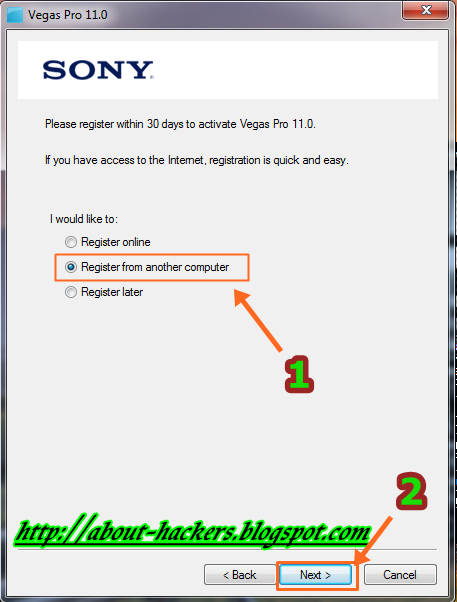 Vegas Pro 11.0

SONY

Please register within 30 days to activate Vegas Pro 11.0.

If you have access to the Internet, registration is quick and easy.

I would like to:

Register online

Register from another computer

Register later

1

2

http://about-hackers.blogspot.com

< Back

Next >

Cancel