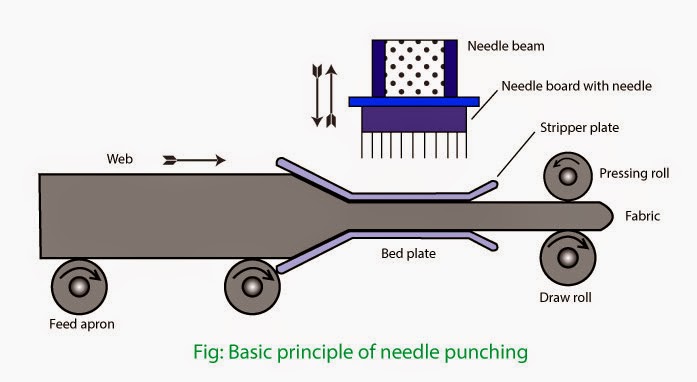 Needle beam
Needle board with needle
Stripper plate
Web
Pressing roll
Fabric
Bed plate
Draw roll
Feed apron

Fig: Basic principle of needle punching