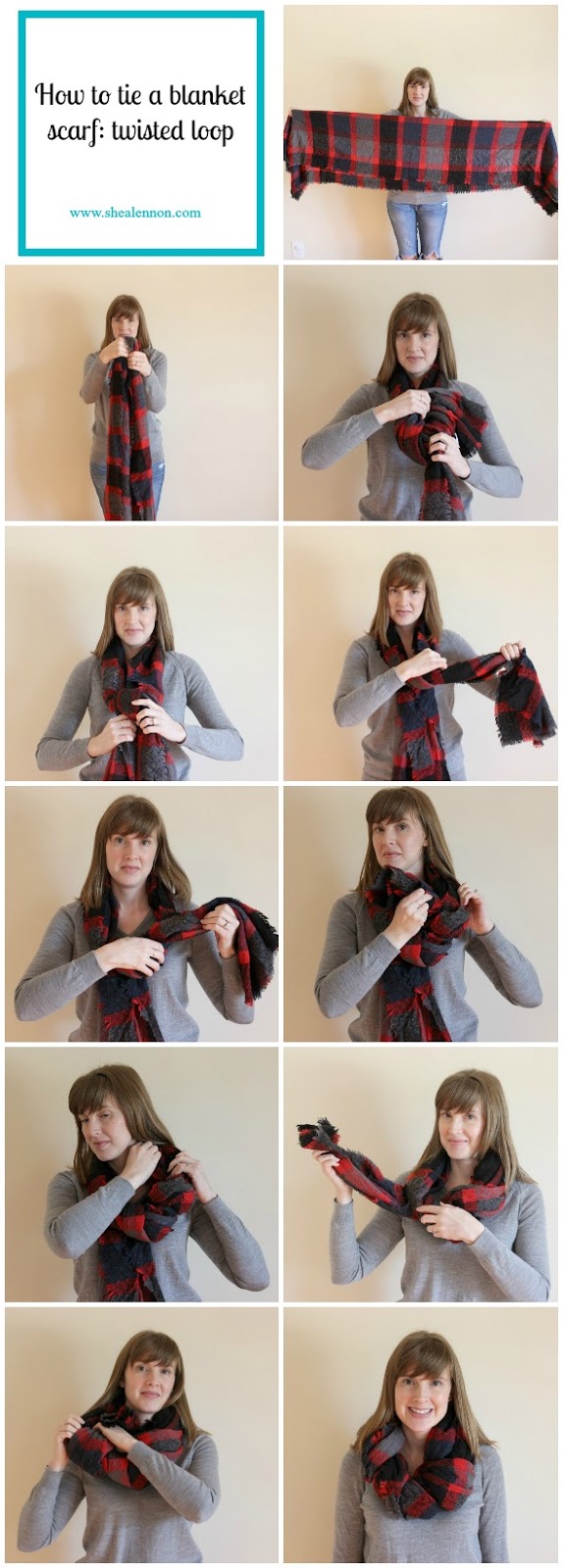 How to tie a blanket scarf: twisted loop

www.shealennon.com