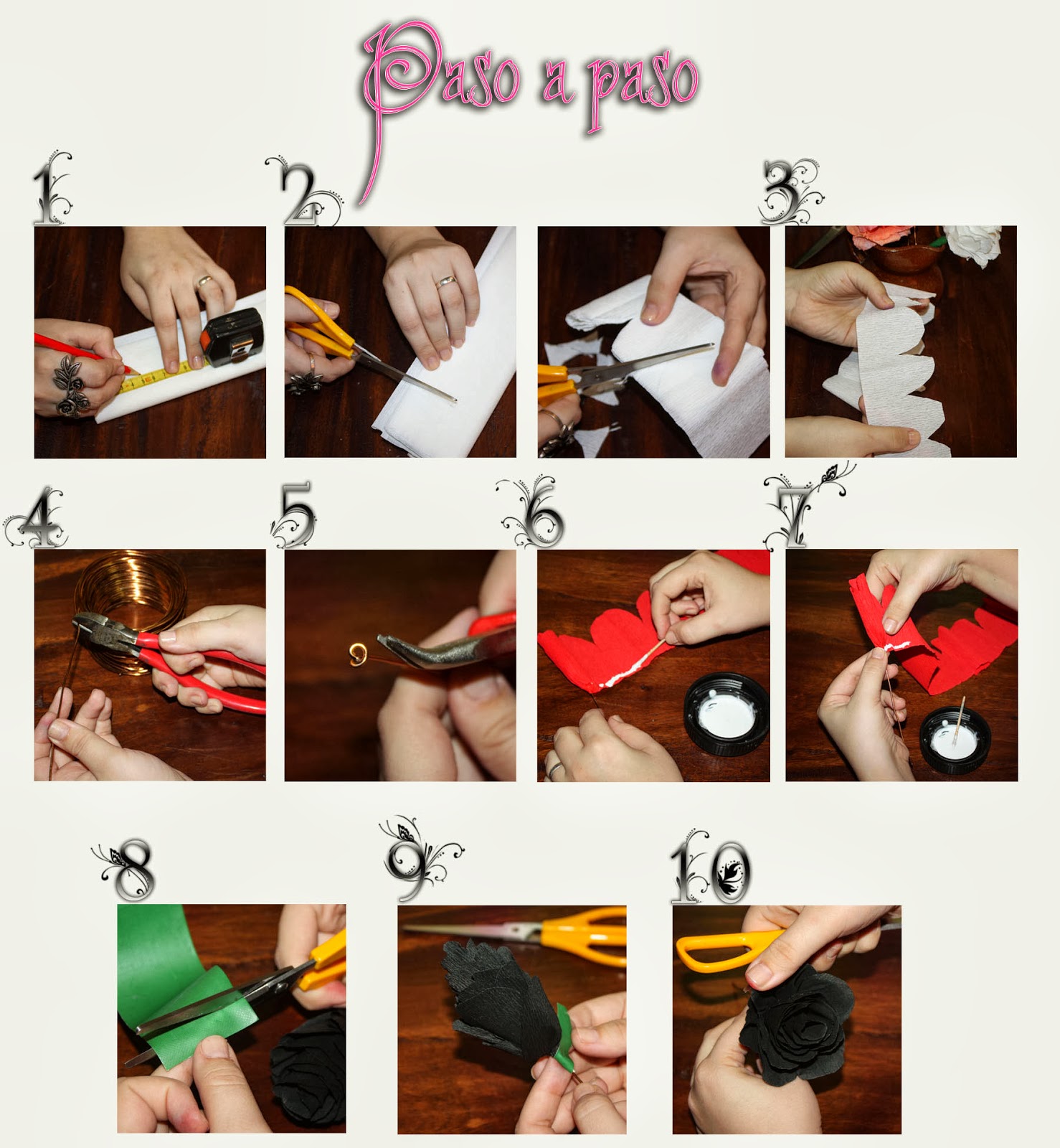 Paso a paso

1

2

3

4

5

6

7

8

9

10