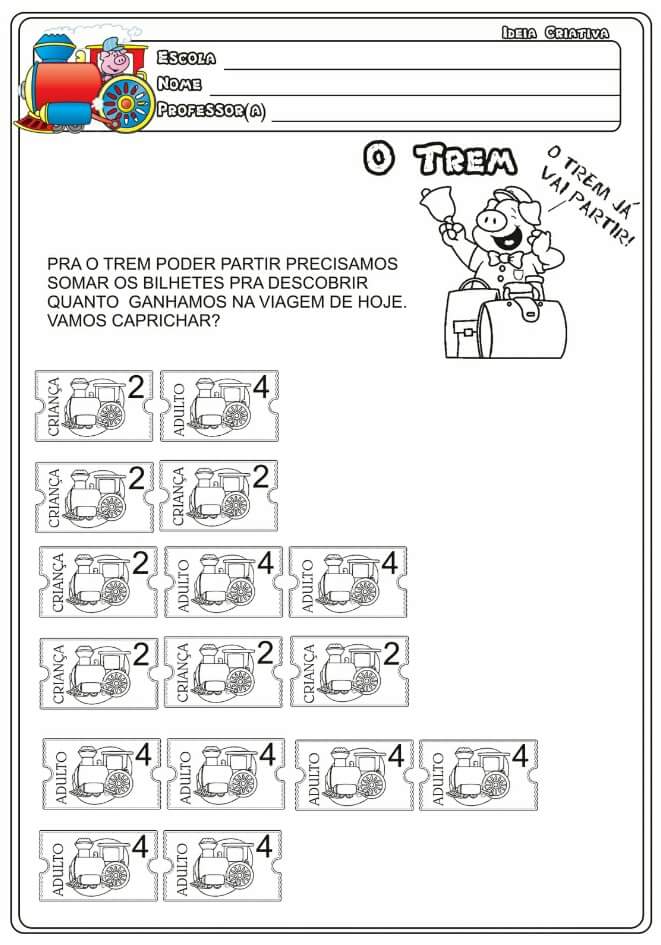 IDEIA CRIATIVA

ESCOLA
NOME
PROFESSOR(A)

O TREM

O TREM JÁ VAI PARTIR!

PRA O TREM PODER PARTIR PRECISAMOS SOMAR OS BILHETES PRA DESCOBRIR QUANTO GANHAMOS NA VIAGEM DE HOJE. VAMOS CAPRICHAR?

CRIANÇA 2
ADULTO 4

CRIANÇA 2
CRIANÇA 2

CRIANÇA 2
ADULTO 4
ADULTO 4

CRIANÇA 2
CRIANÇA 2
CRIANÇA 2

ADULTO 4
ADULTO 4
ADULTO 4
ADULTO 4

ADULTO 4
ADULTO 4