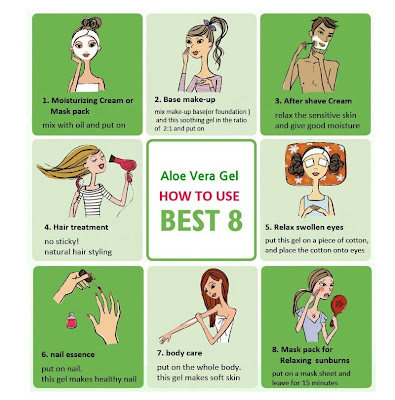 1. Moisturizing Cream or Mask pack

mix with oil and put on

2. Base make-up

mix make-up base(or foundation ) and this soothing gel in the ratio of 2:1 and put on

3. After shave Cream

relax the sensitive skin and give good moisture

4. Hair treatment

no sticky!
natural hair styling

Aloe Vera Gel

HOW TO USE

BEST 8

5. Relax swollen eyes

put this gel on a piece of cotton, and place the cotton onto eyes

6. nail essence

put on nail.
this gel makes healthy nail

7. body care

put on the whole body.
this gel makes soft skin

8. Mask pack for Relaxing sunburns

put on a mask sheet and leave for 15 minutes