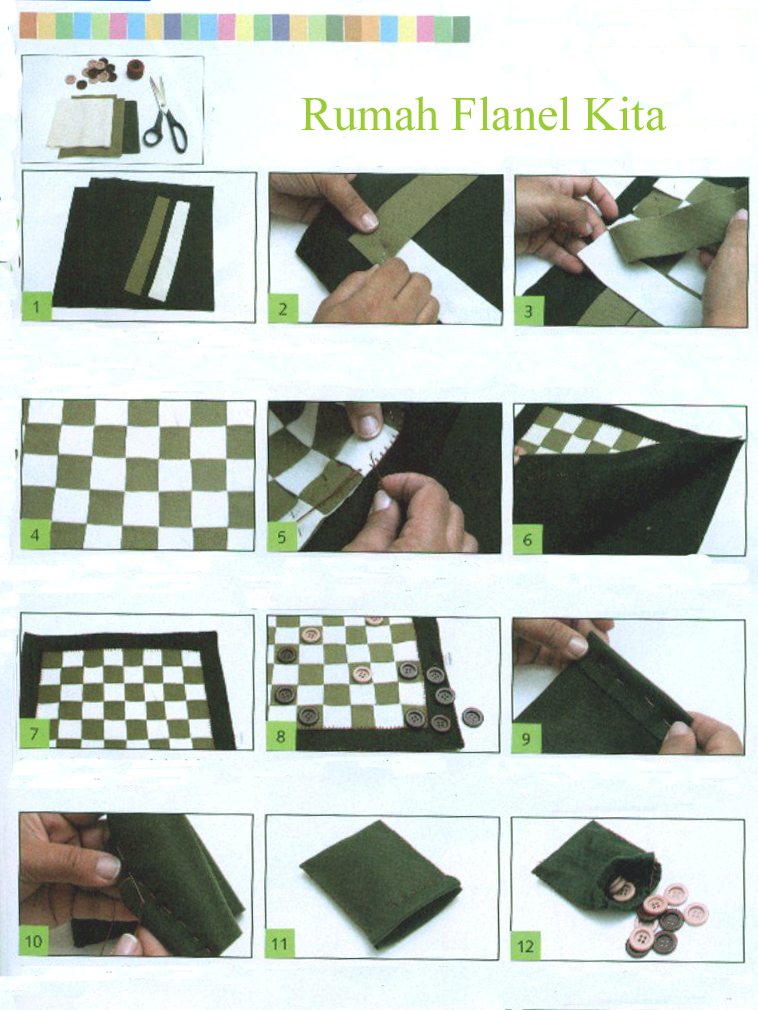 Rumah Flanel Kita

1

2

3

4

5

6

7

8

9

10

11

12