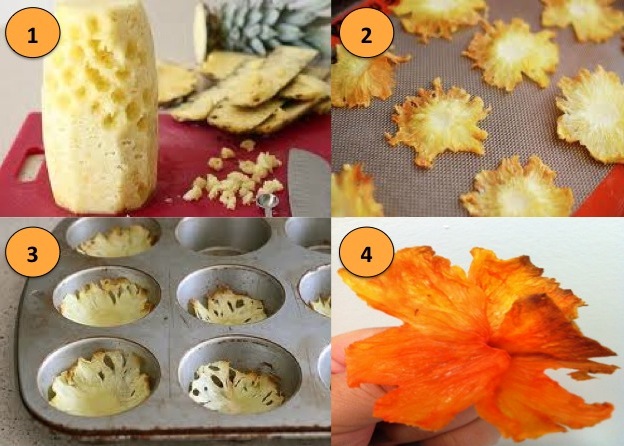 1
2
3
4