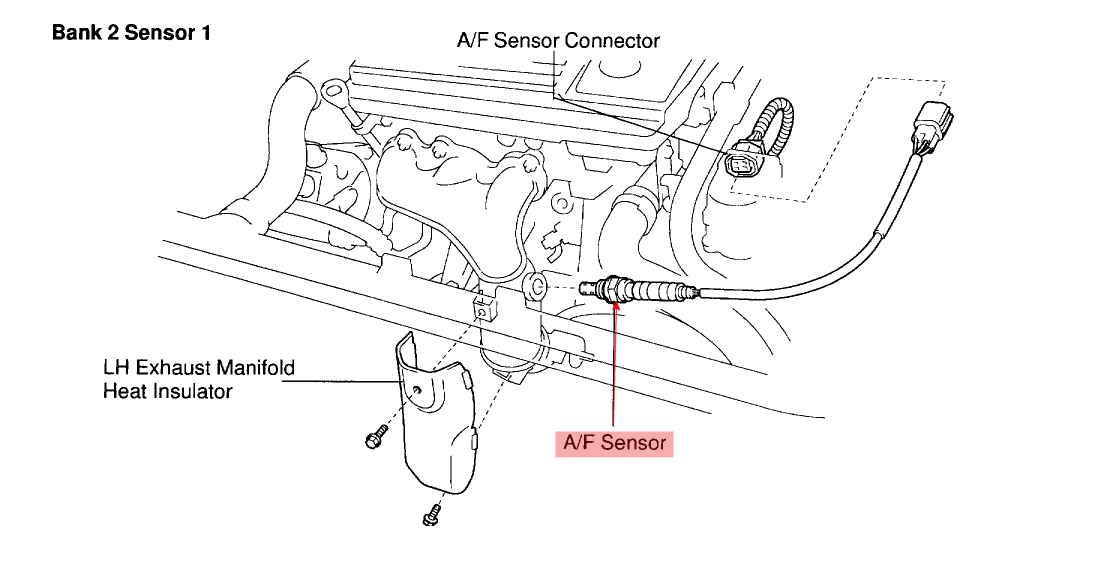 Bank 2 Sensor 1

A/F Sensor Connector

LH Exhaust Manifold Heat Insulator

A/F Sensor