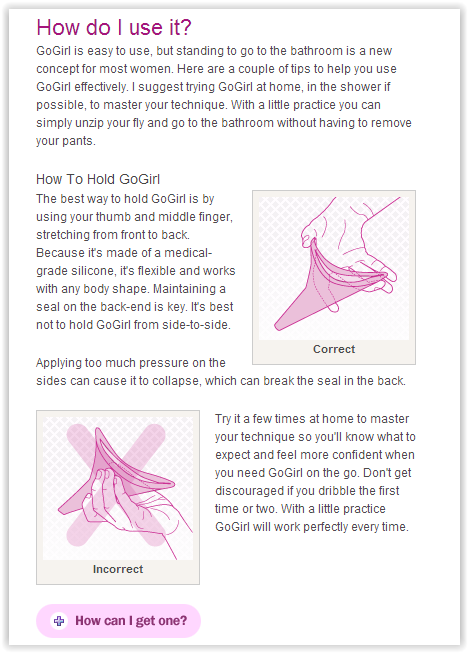 How do I use it?

GoGirl is easy to use, but standing to go to the bathroom is a new concept for most women. Here are a couple of tips to help you use GoGirl effectively. I suggest trying GoGirl at home, in the shower if possible, to master your technique. With a little practice you can simply unzip your fly and go to the bathroom without having to remove your pants.

How To Hold GoGirl

The best way to hold GoGirl is by using your thumb and middle finger, stretching from front to back. Because it's made of a medical-grade silicone, it's flexible and works with any body shape. Maintaining a seal on the back-end is key. It's best not to hold GoGirl from side-to-side.

Correct

Applying too much pressure on the sides can cause it to collapse, which can break the seal in the back.

Incorrect

Try it a few times at home to master your technique so you'll know what to expect and feel more confident when you need GoGirl on the go. Don't get discouraged if you dribble the first time or two. With a little practice GoGirl will work perfectly every time.

How can I get one?