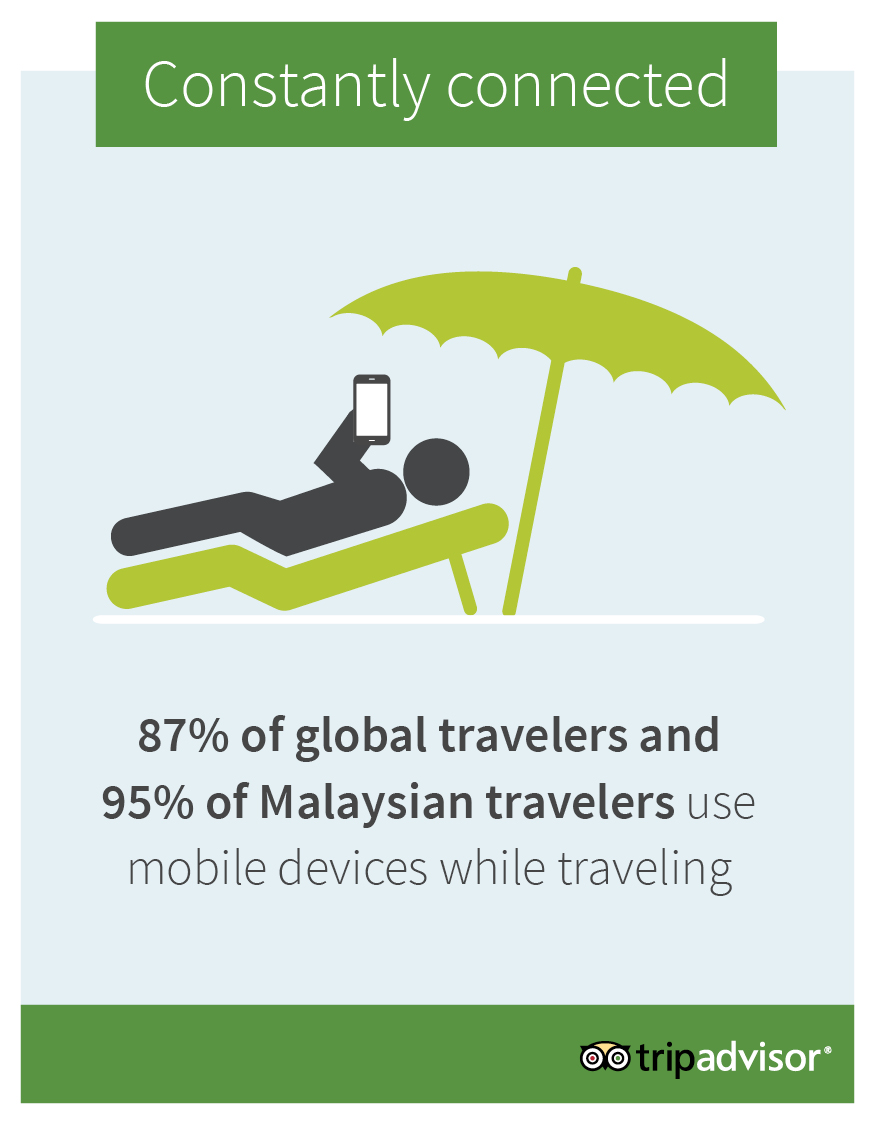 Constantly connected

87% of global travelers and 95% of Malaysian travelers use mobile devices while traveling

tripadvisor®