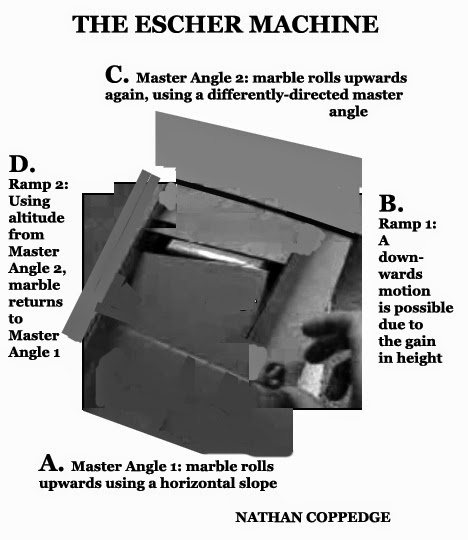 THE ESCHER MACHINE

C. Master Angle 2: marble rolls upwards again, using a differently-directed master angle

D. Ramp 2: Using altitude from Master Angle 2, marble returns to Master Angle 1

B. Ramp 1: A downwards motion is possible due to the gain in height

A. Master Angle 1: marble rolls upwards using a horizontal slope

NATHAN COPPEDGE