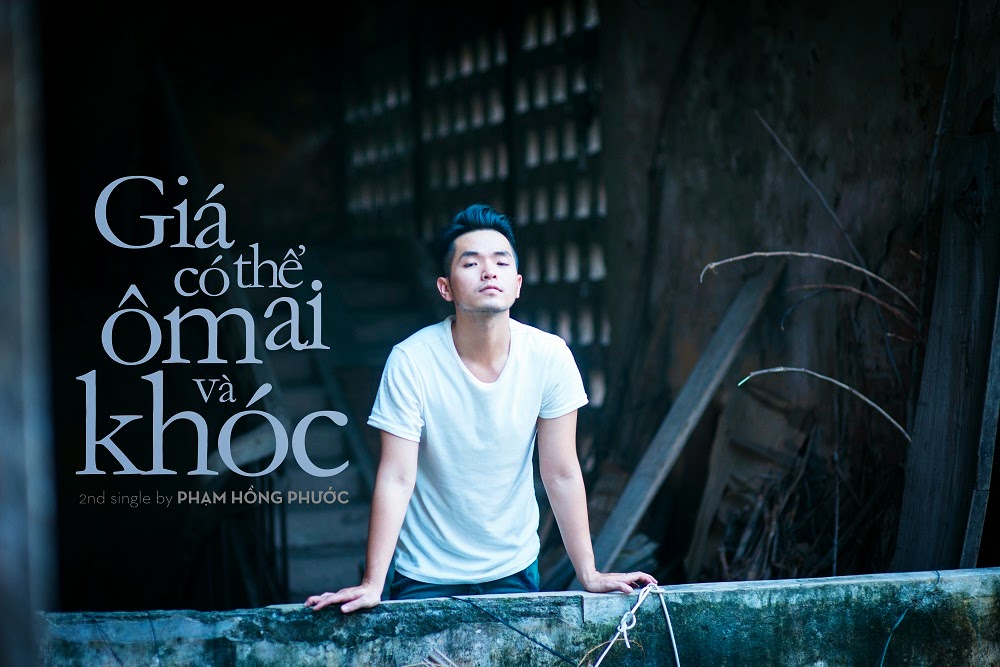 Giá có thể ôm ai và khóc

2nd single by PHẠM HỒNG PHƯỚC