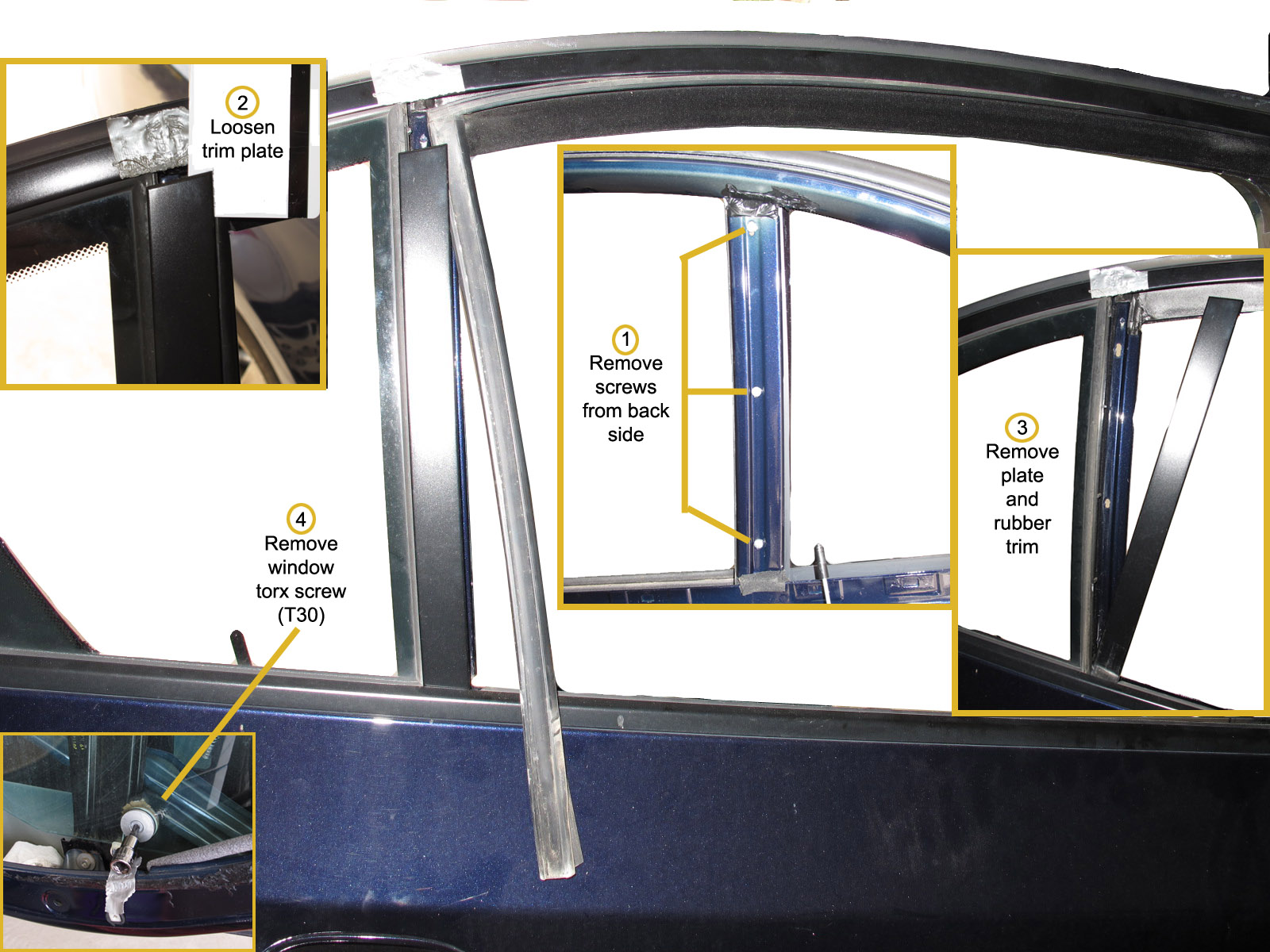 2
Loosen trim plate

1
Remove screws from back side

3
Remove plate and rubber trim

4
Remove window torx screw (T30)