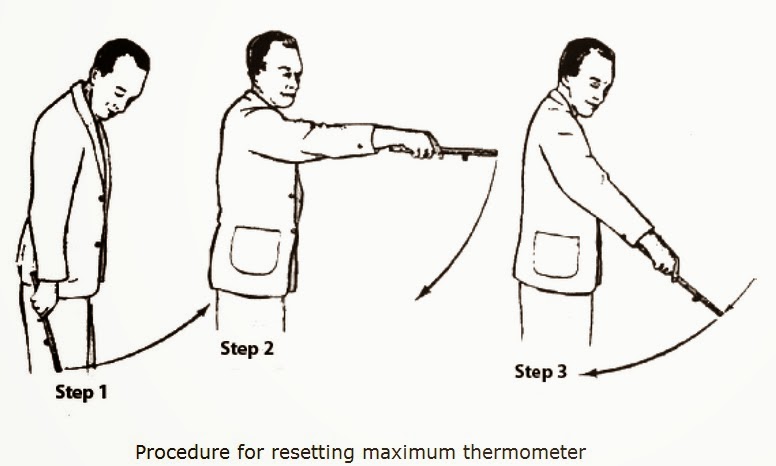 Step 1

Step 2

Step 3

Procedure for resetting maximum thermometer