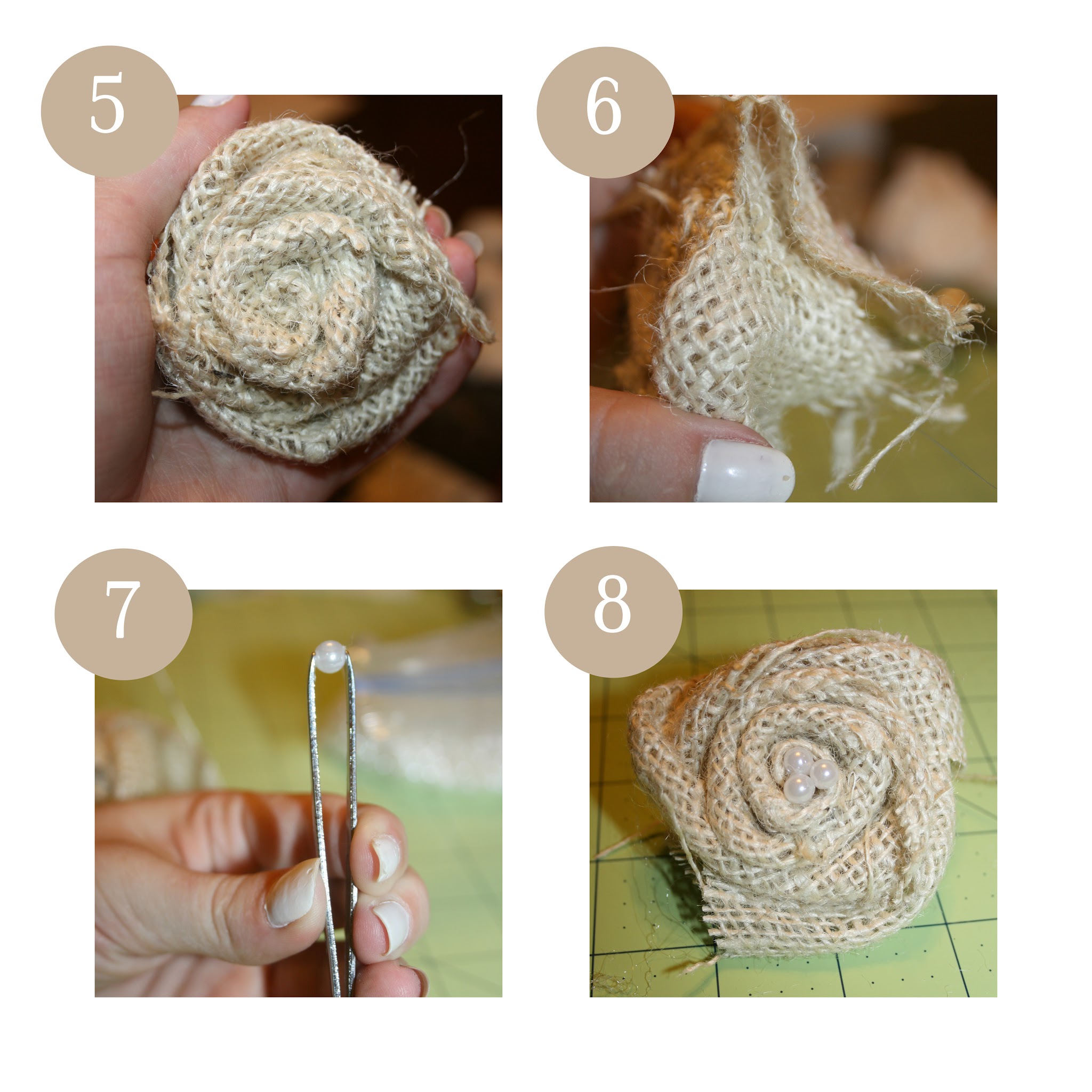 5

6

7

8