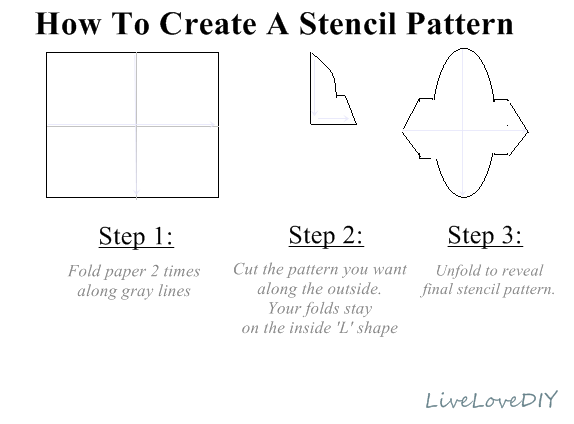 How To Create A Stencil Pattern

Step 1:

Fold paper 2 times along gray lines

Step 2:

Cut the pattern you want along the outside. Your folds stay on the inside 'L' shape

Step 3:

Unfold to reveal final stencil pattern.

LiveLoveDIY