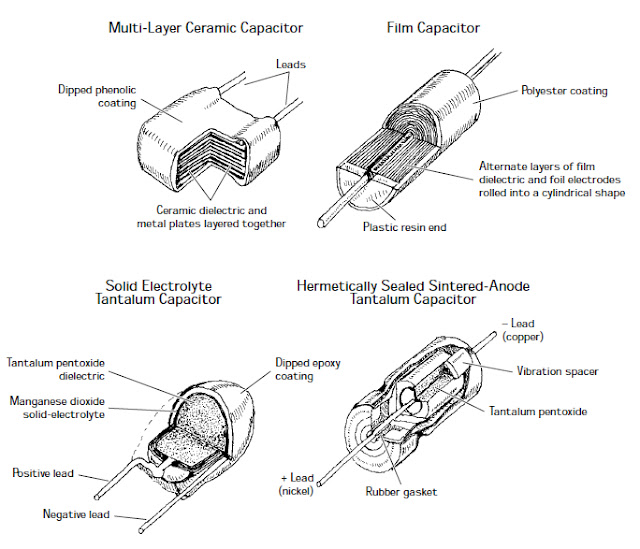 Multi-Layer Ceramic Capacitor

Leads

Dipped phenolic coating

Ceramic dielectric and metal plates layered together

Film Capacitor

Polyester coating

Alternate layers of film dielectric and foil electrodes rolled into a cylindrical shape

Plastic resin end

Solid Electrolyte Tantalum Capacitor

Tantalum pentoxide dielectric

Manganese dioxide solid-electrolyte

Dipped epoxy coating

Positive lead

Negative lead

Hermetically Sealed Sintered-Anode Tantalum Capacitor

– Lead (copper)

Vibration spacer

Tantalum pentoxide

+ Lead (nickel)

Rubber gasket