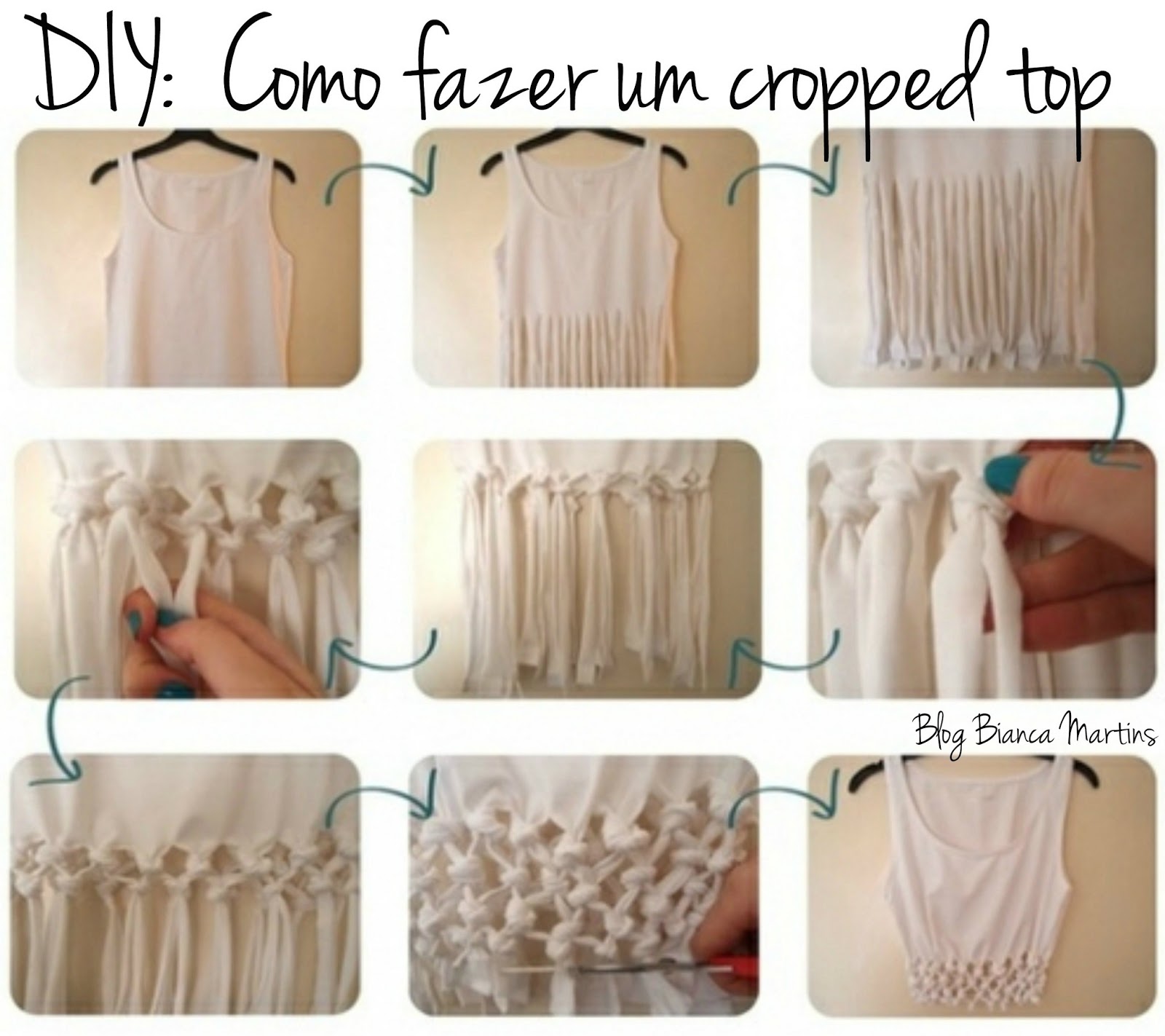 DIY: Como fazer um cropped top

Blog Bianca Martins