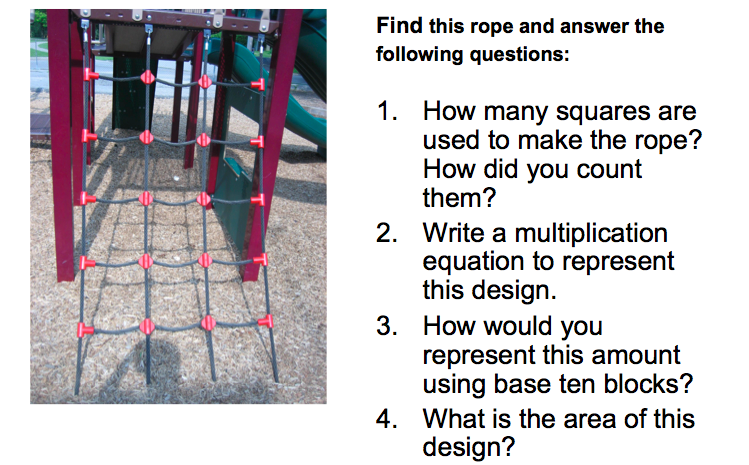 Find this rope and answer the following questions:

1. How many squares are used to make the rope? How did you count them?
2. Write a multiplication equation to represent this design.
3. How would you represent this amount using base ten blocks?
4. What is the area of this design?