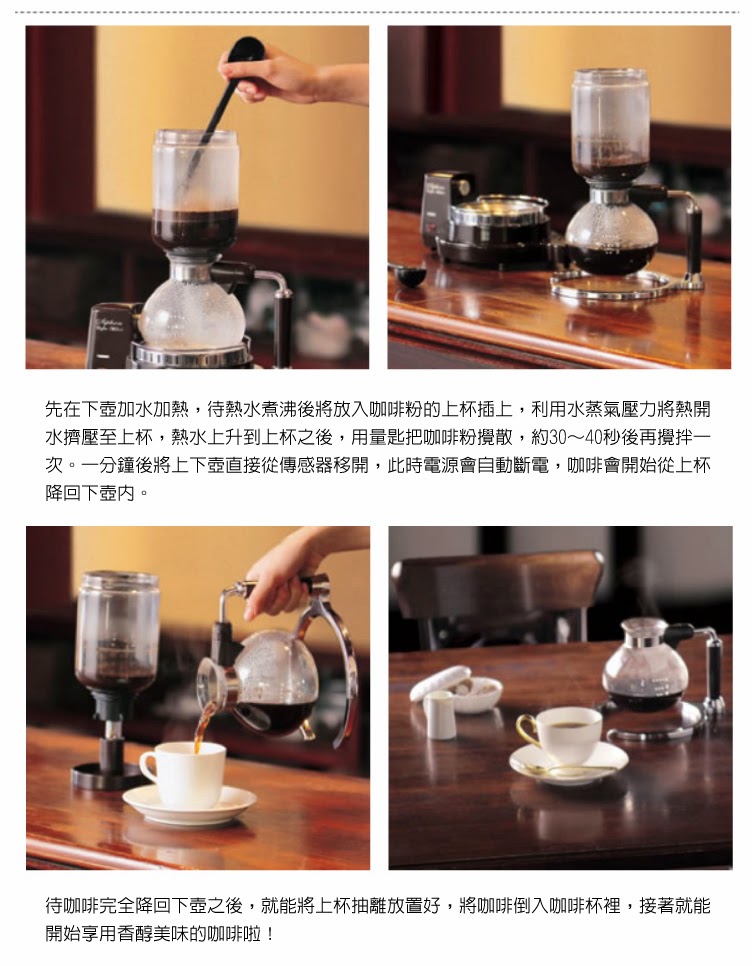 先在下壺加水加熱，待熱水煮沸後將放入咖啡粉的上杯插上，利用水蒸氣壓力將熱開水擠壓至上杯，熱水上升到上杯之後，用量匙把咖啡粉攪散，約30～40秒後再攪拌一次。一分鐘後將上下壺直接從傳感器移開，此時電源會自動斷電，咖啡會開始從上杯降回下壺內。

待咖啡完全降回下壺之後，就能將上杯抽離放置好，將咖啡倒入咖啡杯裡，接著就能開始享用香醇美味的咖啡啦！