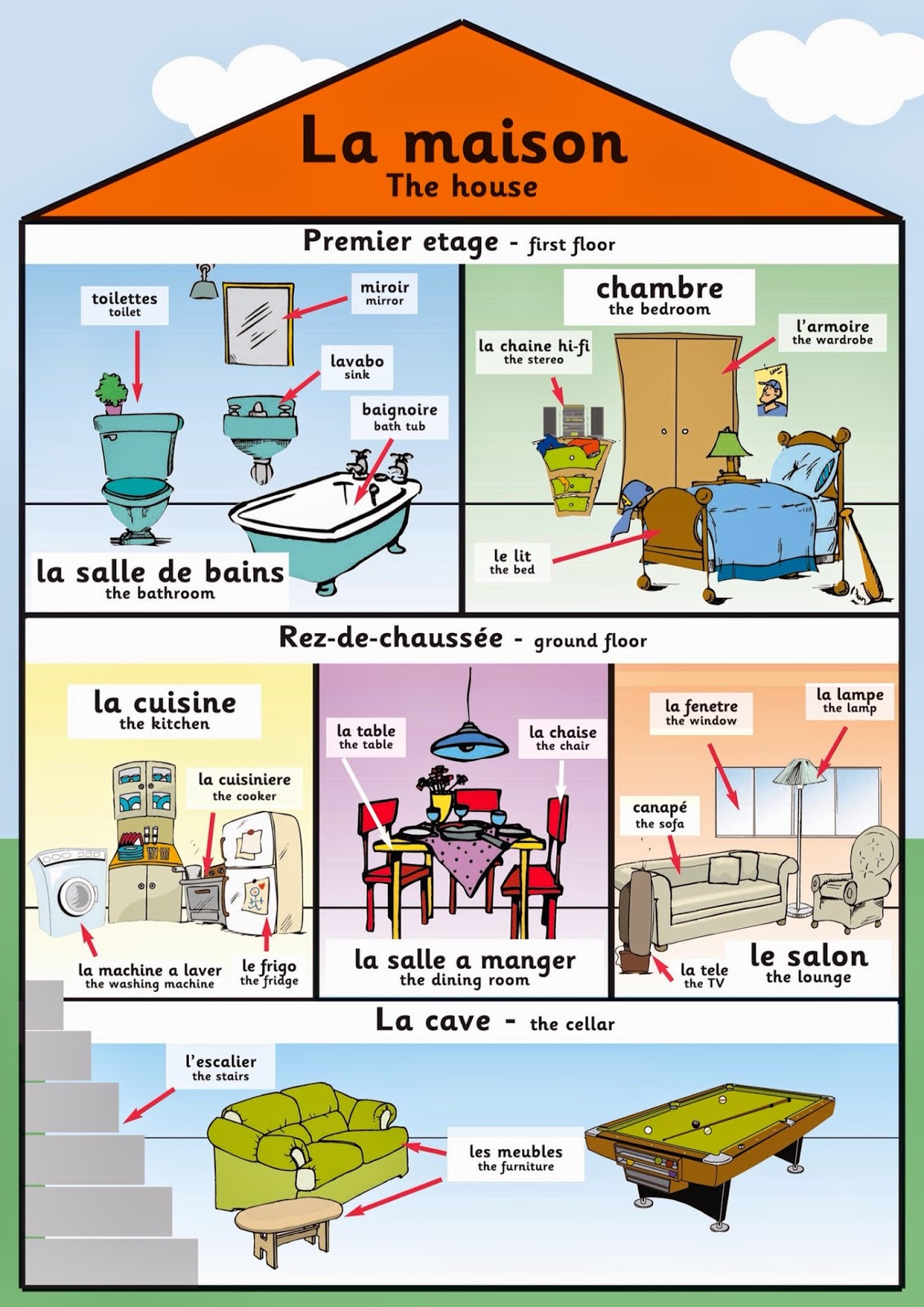 La maison
The house

Premier etage - first floor

toilettes
toilet

miroir
mirror

lavabo
sink

baignoire
bath tub

la salle de bains
the bathroom

chambre
the bedroom

la chaine hi-fi
the stereo

l'armoire
the wardrobe

le lit
the bed

Rez-de-chaussée - ground floor

la cuisine
the kitchen

la cuisiniere
the cooker

la machine a laver
the washing machine

le frigo
the fridge

la table
the table

la chaise
the chair

la salle a manger
the dining room

la fenetre
the window

la lampe
the lamp

canapé
the sofa

la tele
the TV

le salon
the lounge

La cave - the cellar

l'escalier
the stairs

les meubles
the furniture