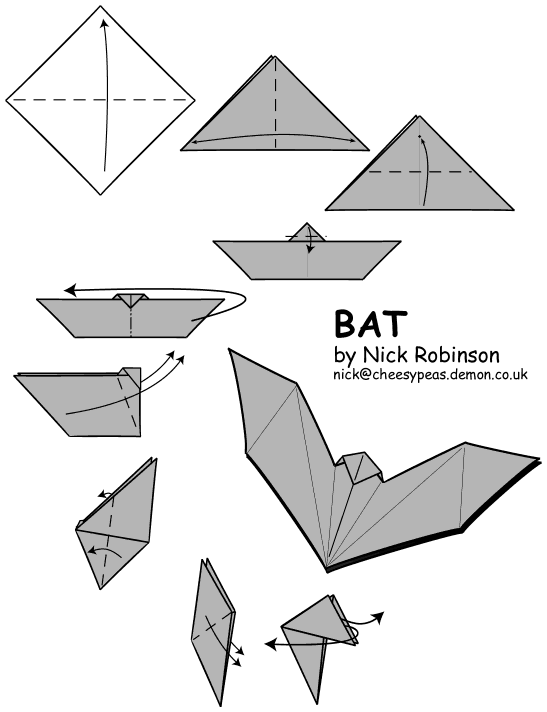 BAT
by Nick Robinson
nick@cheesypeas.demon.co.uk