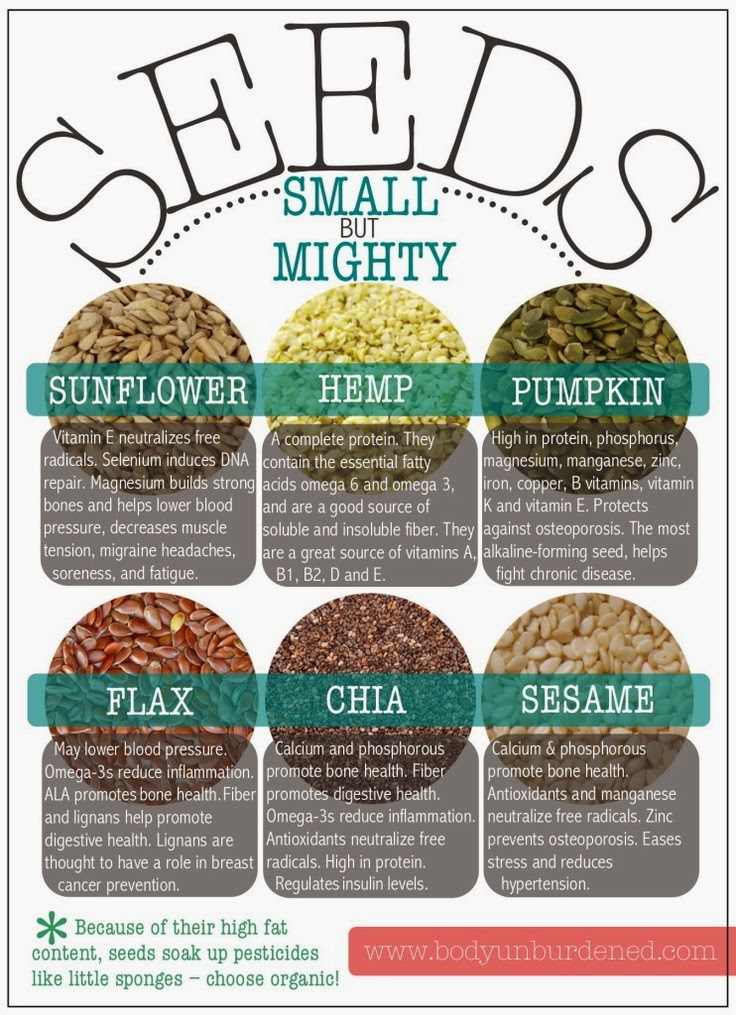 SEEDS

SMALL
BUT
MIGHTY

SUNFLOWER

Vitamin E neutralizes free radicals. Selenium induces DNA repair. Magnesium builds strong bones and helps lower blood pressure, decreases muscle tension, migraine headaches, soreness, and fatigue.

HEMP

A complete protein. They contain the essential fatty acids omega 6 and omega 3, and are a good source of soluble and insoluble fiber. They are a great source of vitamins A, B1, B2, D and E.

PUMPKIN

High in protein, phosphorus, magnesium, manganese, zinc, iron, copper, B vitamins, vitamin K and vitamin E. Protects against osteoporosis. The most alkaline-forming seed, helps fight chronic disease.

FLAX

May lower blood pressure. Omega-3s reduce inflammation. ALA promotes bone health. Fiber and lignans help promote digestive health. Lignans are thought to have a role in breast cancer prevention.

CHIA

Calcium and phosphorous promote bone health. Fiber promotes digestive health. Omega-3s reduce inflammation. Antioxidants neutralize free radicals. High in protein. Regulates insulin levels.

SESAME

Calcium & phosphorous promote bone health. Antioxidants and manganese neutralize free radicals. Zinc prevents osteoporosis. Eases stress and reduces hypertension.

* Because of their high fat content, seeds soak up pesticides like little sponges – choose organic!

www.bodyunburdened.com