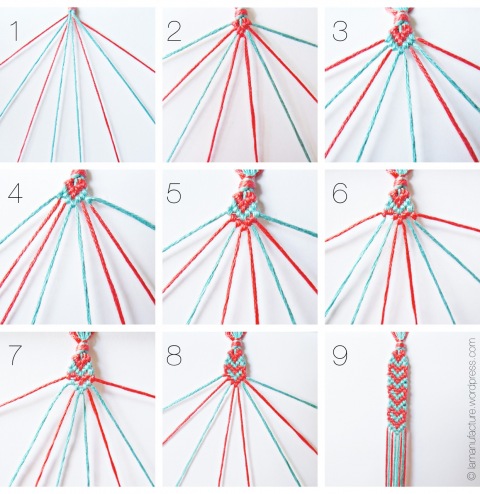 1

2

3

4

5

6

7

8

9

© lamanufacture.wordpress.com