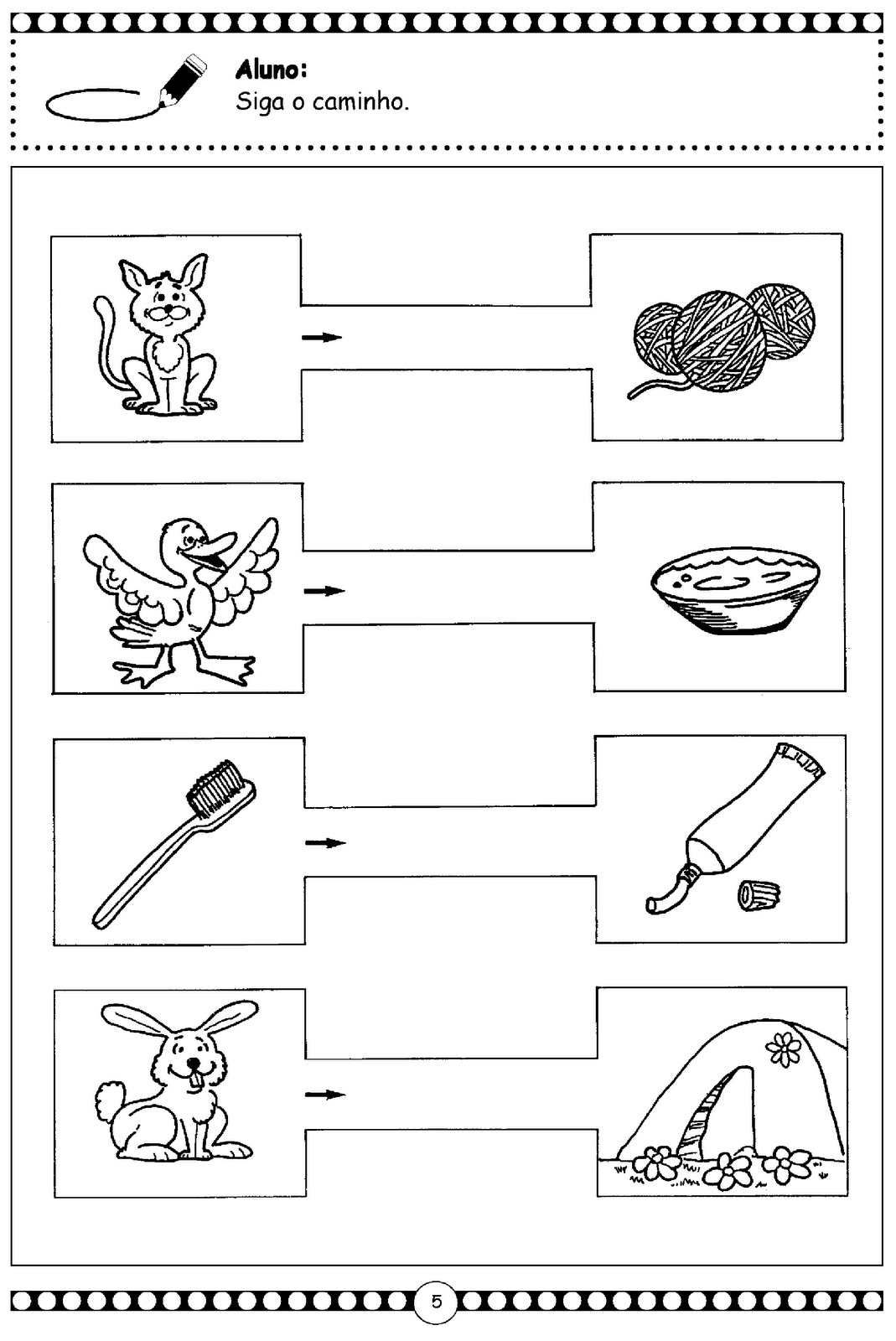 Aluno:
Siga o caminho.

5