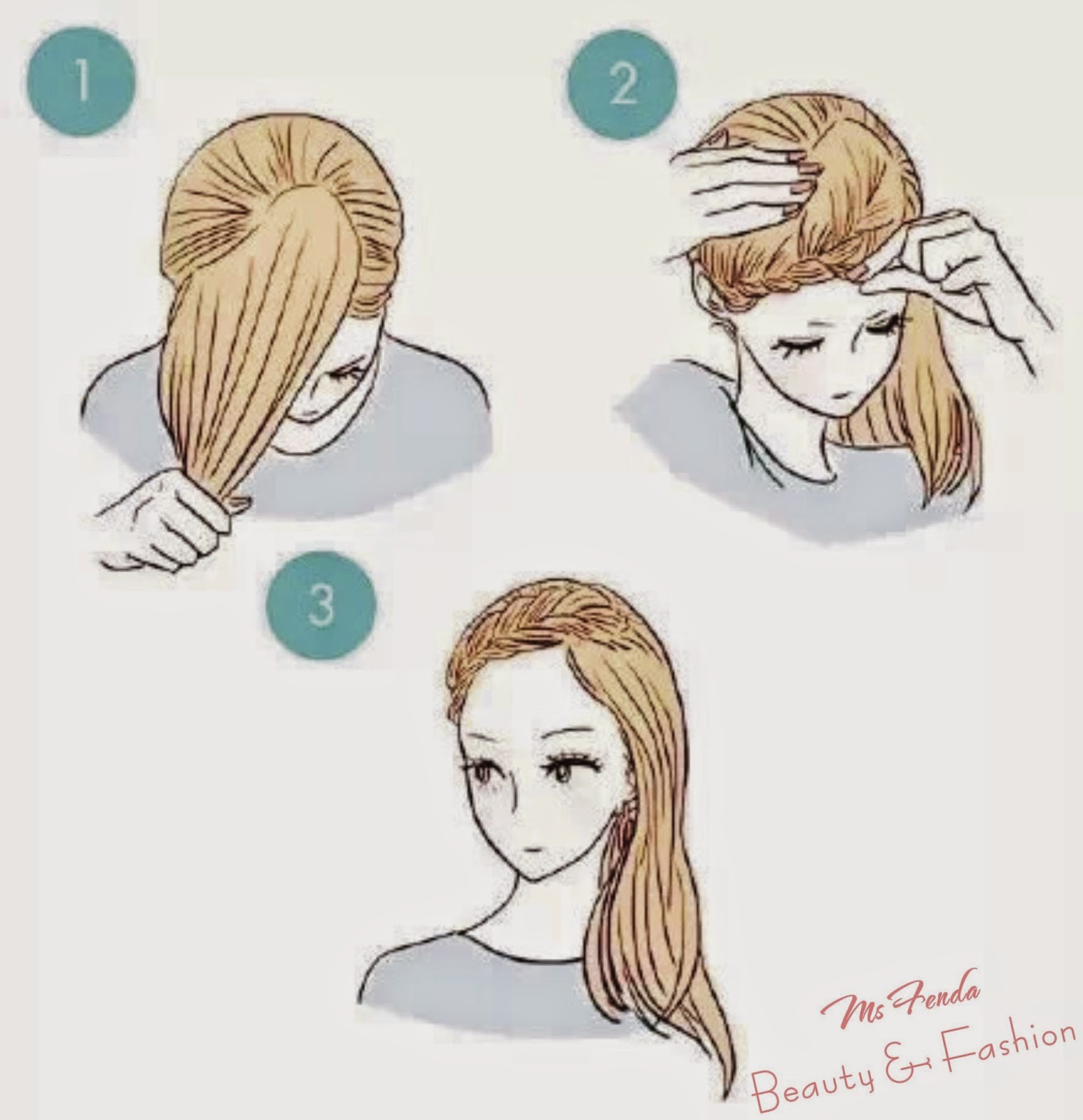 1

2

3

Ms Fenda
Beauty & Fashion