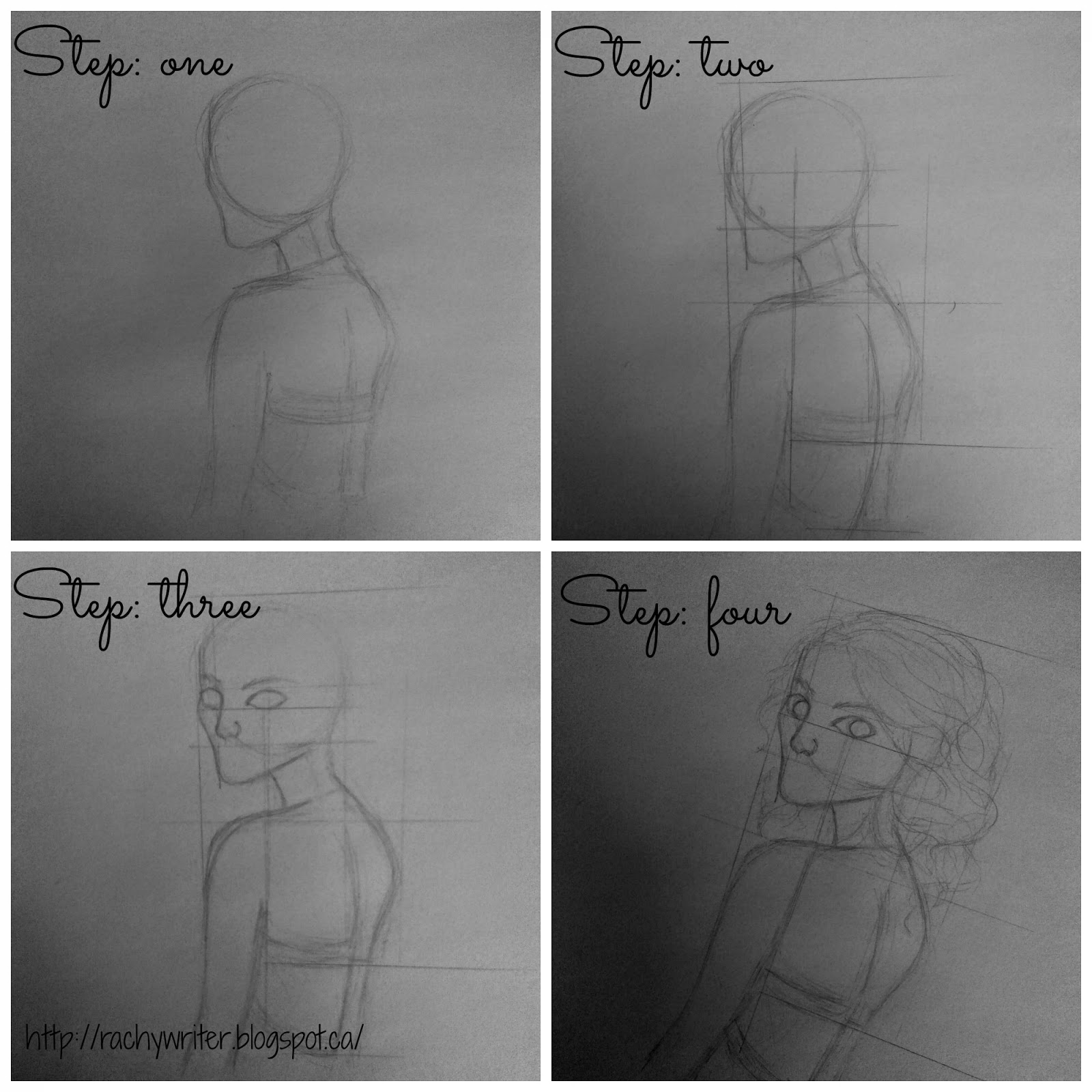 Step: one

Step: two

Step: three

http://rachywriter.blogspot.ca/

Step: four