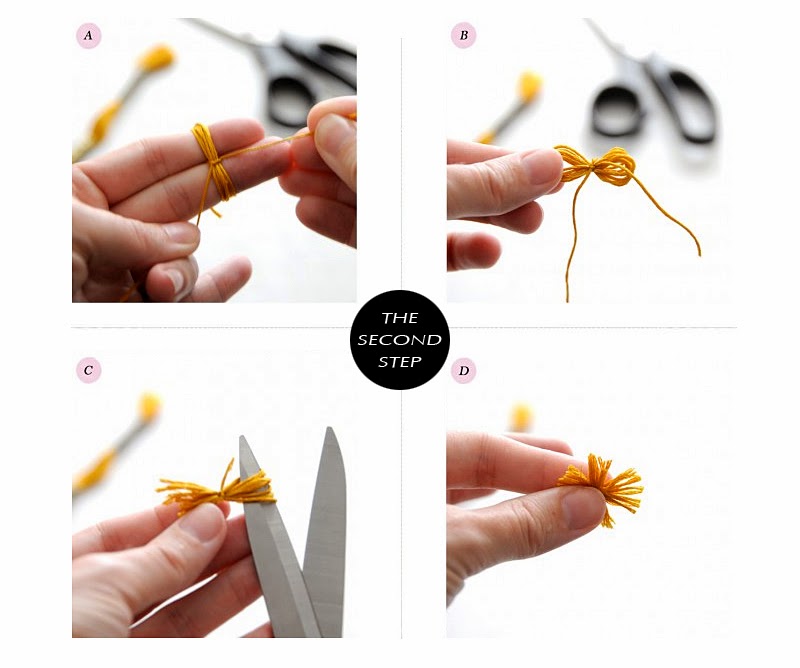 A

B

THE SECOND STEP

C

D