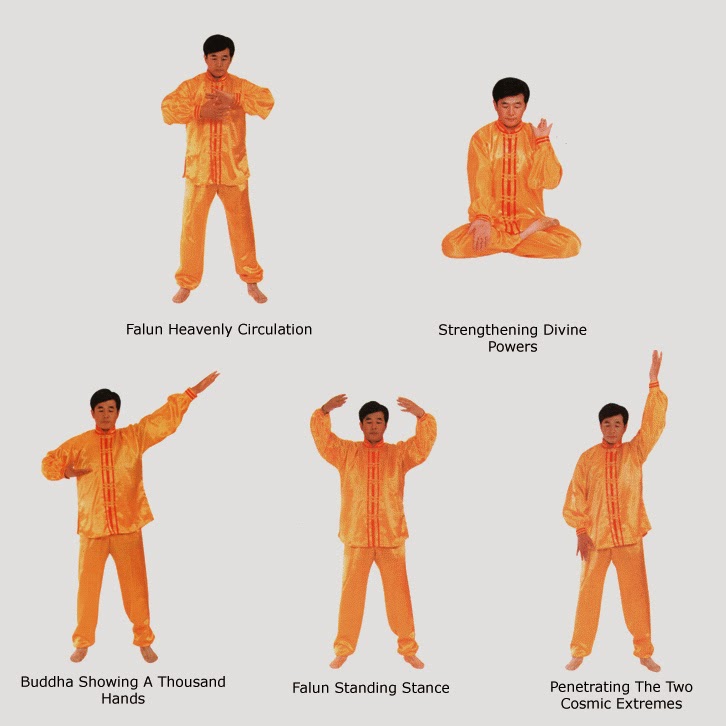 Falun Heavenly Circulation

Strengthening Divine Powers

Buddha Showing A Thousand Hands

Falun Standing Stance

Penetrating The Two Cosmic Extremes