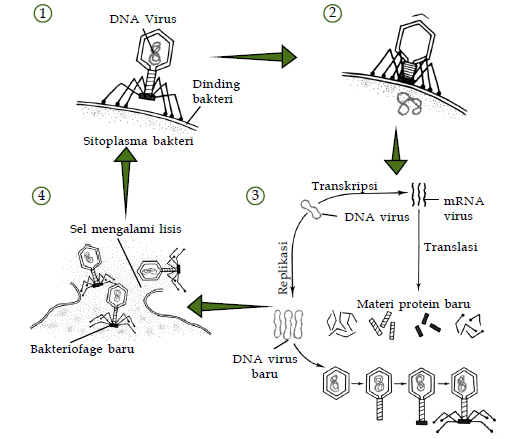 1

DNA Virus

Dinding bakteri

Sitoplasma bakteri

2

3

Transkripsi

mRNA virus

DNA virus

Translasi

Replikasi

Materi protein baru

DNA virus baru

4

Sel mengalami lisis

Bakteriofage baru