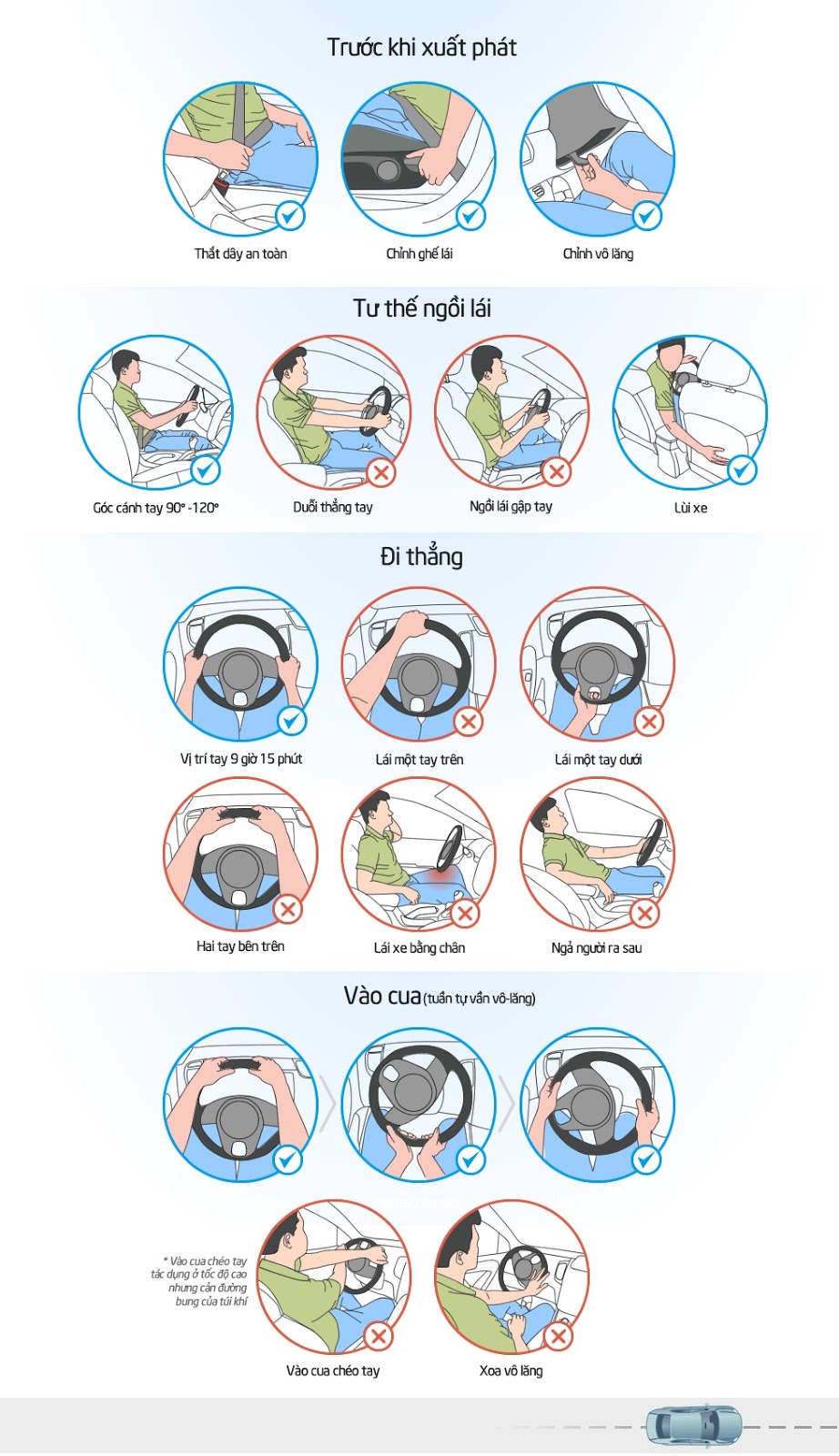 Trước khi xuất phát

Thắt dây an toàn

Chỉnh ghế lái

Chỉnh vô lăng

Tư thế ngồi lái

Góc cánh tay 90° -120°

Duỗi thẳng tay

Ngồi lái gập tay

Lùi xe

Đi thẳng

Vị trí tay 9 giờ 15 phút

Lái một tay trên

Lái một tay dưới

Hai tay bên trên

Lái xe bằng chân

Ngả người ra sau

Vào cua (tuần tự vần vô-lăng)

* Vào cua chéo tay tác dụng ở tốc độ cao nhưng cản đường bung của túi khí

Vào cua chéo tay

Xoa vô lăng