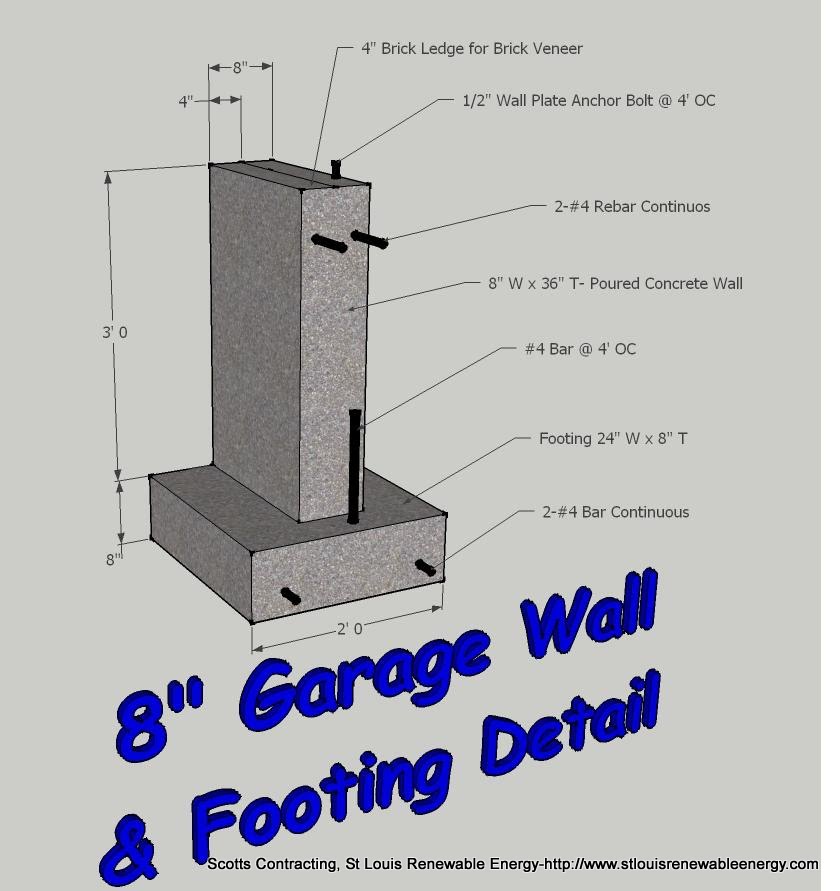 4" Brick Ledge for Brick Veneer

8"

4"

1/2" Wall Plate Anchor Bolt @ 4' OC

2-#4 Rebar Continuos

8" W x 36" T- Poured Concrete Wall

3' 0

#4 Bar @ 4' OC

Footing 24" W x 8" T

2-#4 Bar Continuous

8"

2' 0

8" Garage Wall & Footing Detail

Scotts Contracting, St Louis Renewable Energy-http://www.stlouisrenewableenergy.com