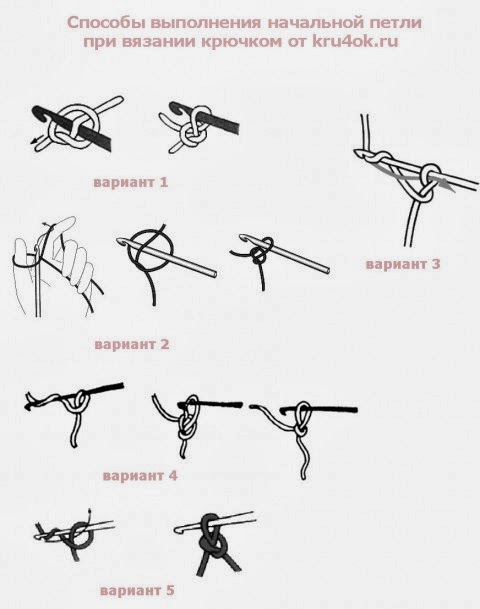 Способы выполнения начальной петли при вязании крючком от kru4ok.ru

вариант 1

вариант 3

вариант 2

вариант 4

вариант 5