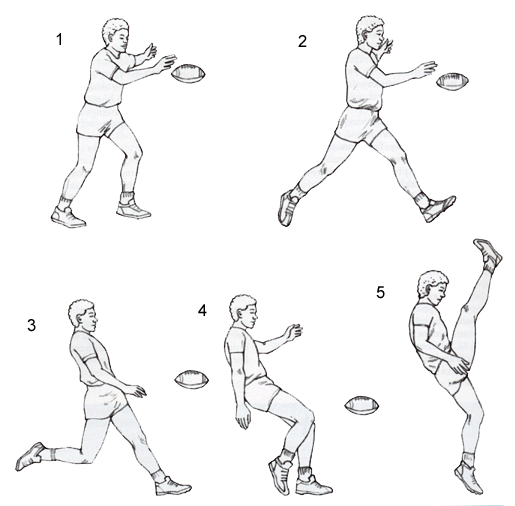 1
2
3
4
5