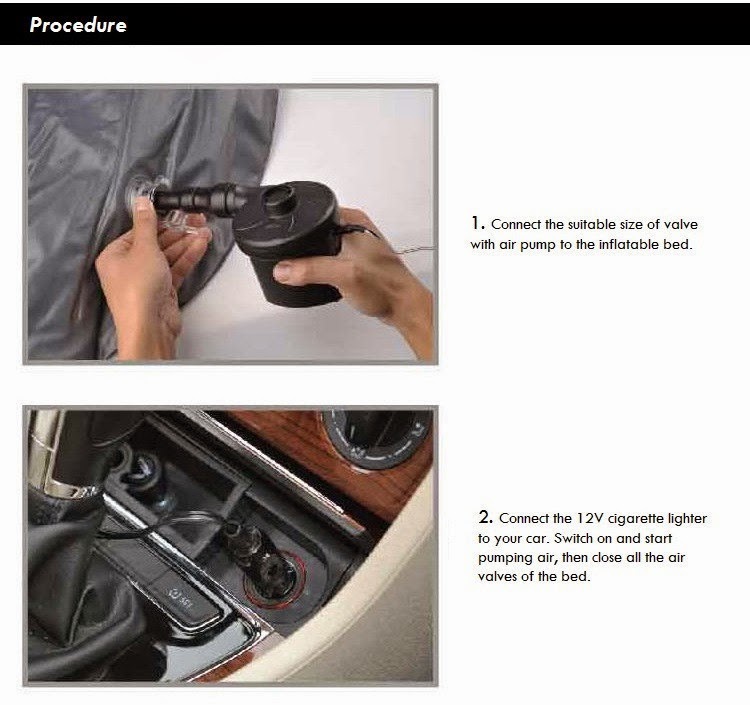 Procedure

1. Connect the suitable size of valve with air pump to the inflatable bed.

2. Connect the 12V cigarette lighter to your car. Switch on and start pumping air, then close all the air valves of the bed.