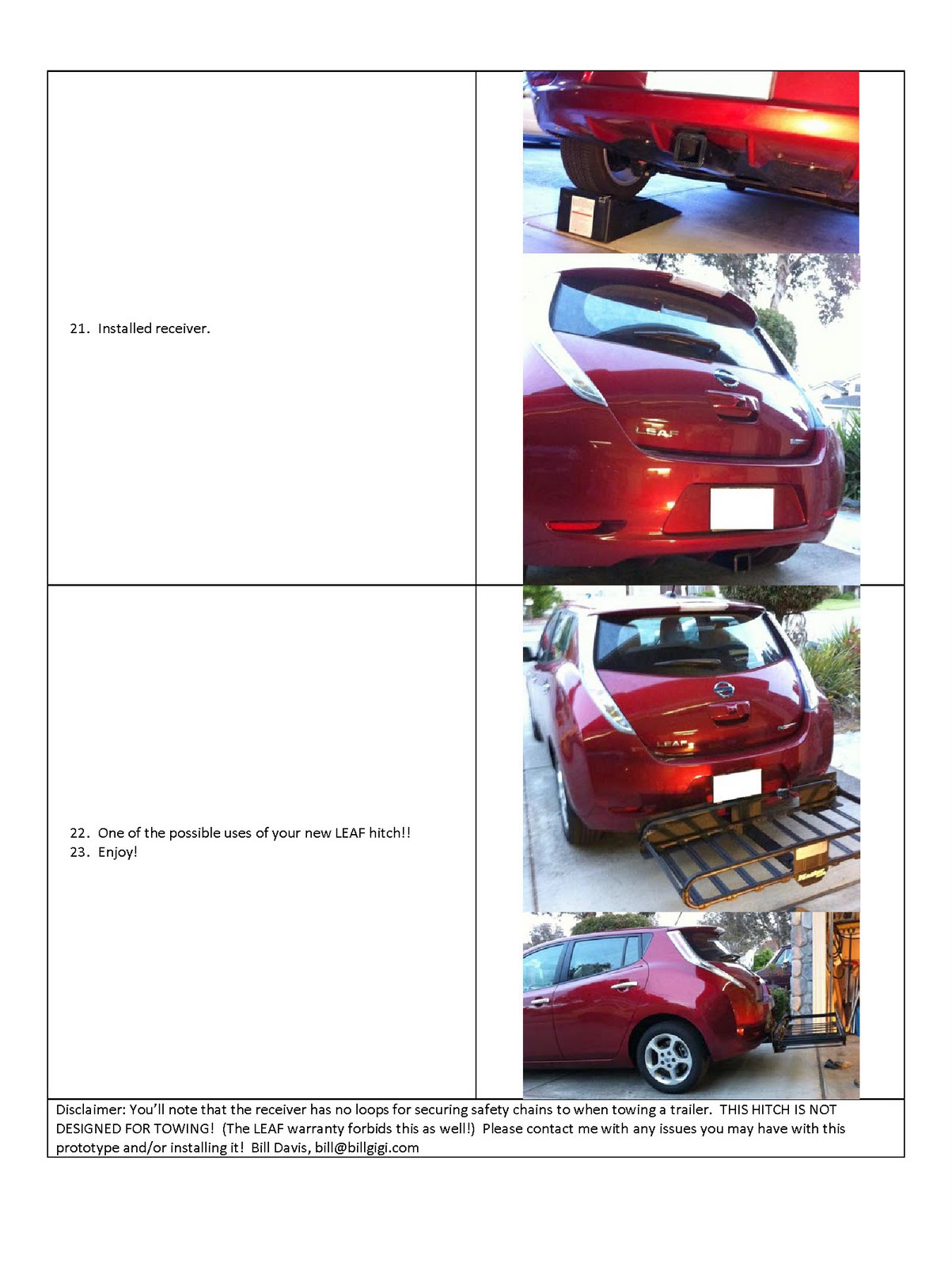 21. Installed receiver.

LEAF

22. One of the possible uses of your new LEAF hitch!!
23. Enjoy!

LEAF

Disclaimer: You'll note that the receiver has no loops for securing safety chains to when towing a trailer. THIS HITCH IS NOT DESIGNED FOR TOWING! (The LEAF warranty forbids this as well!) Please contact me with any issues you may have with this prototype and/or installing it! Bill Davis, bill@billgigi.com