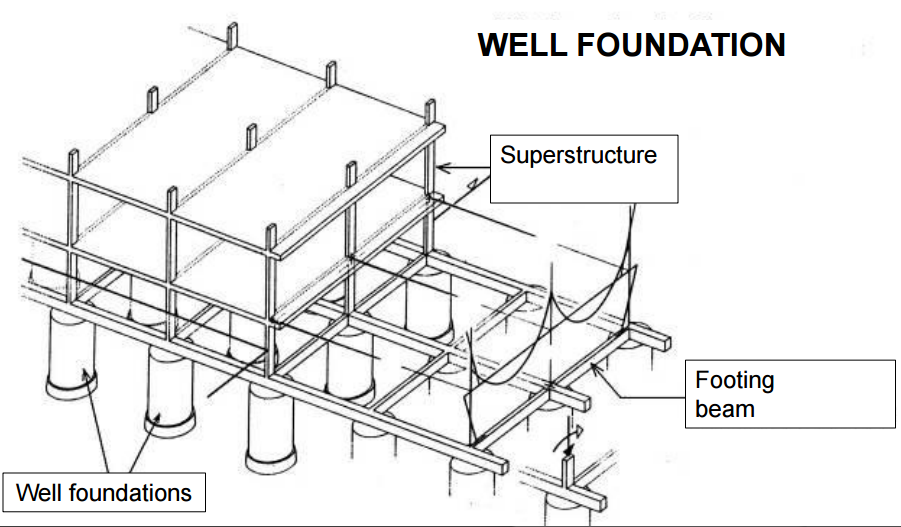 WELL FOUNDATION

Superstructure

Footing beam

Well foundations