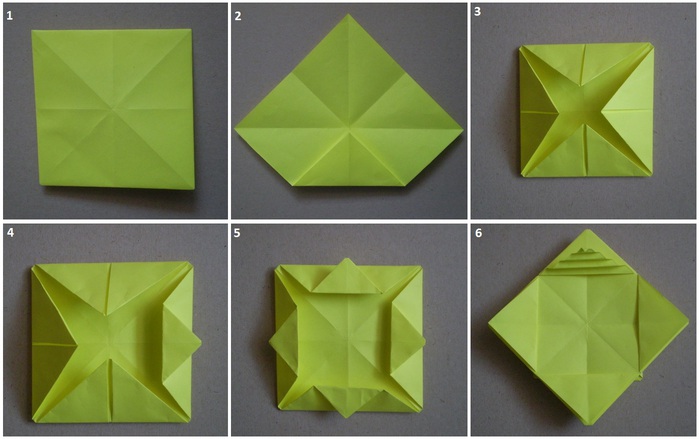 1

2

3

4

5

6