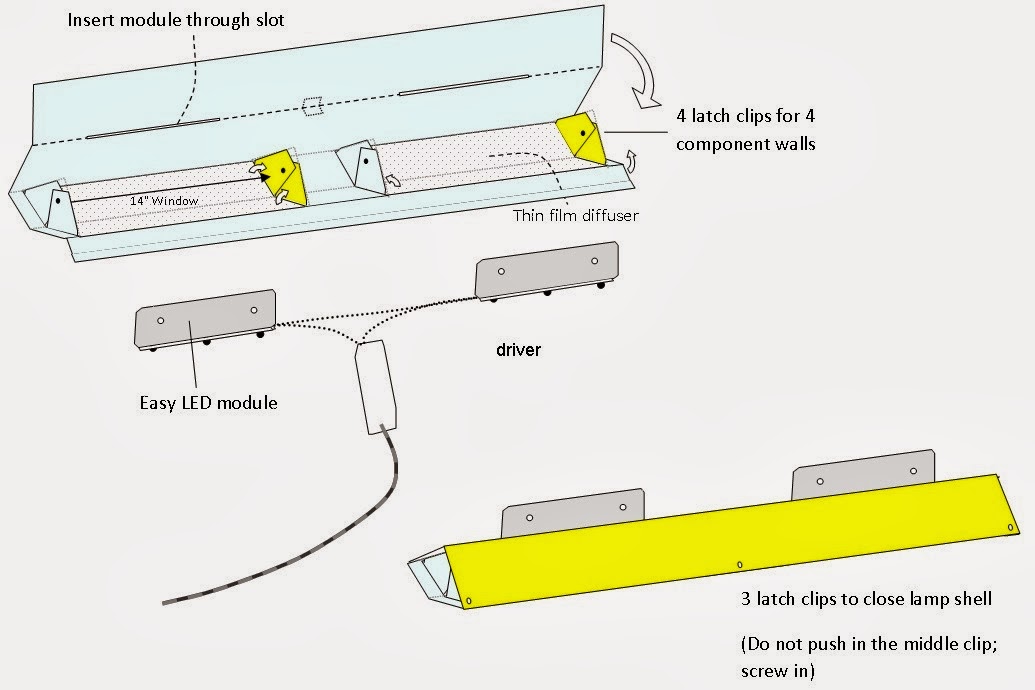 Insert module through slot

4 latch clips for 4 component walls

14" Window

Thin film diffuser

driver

Easy LED module

3 latch clips to close lamp shell

(Do not push in the middle clip; screw in)