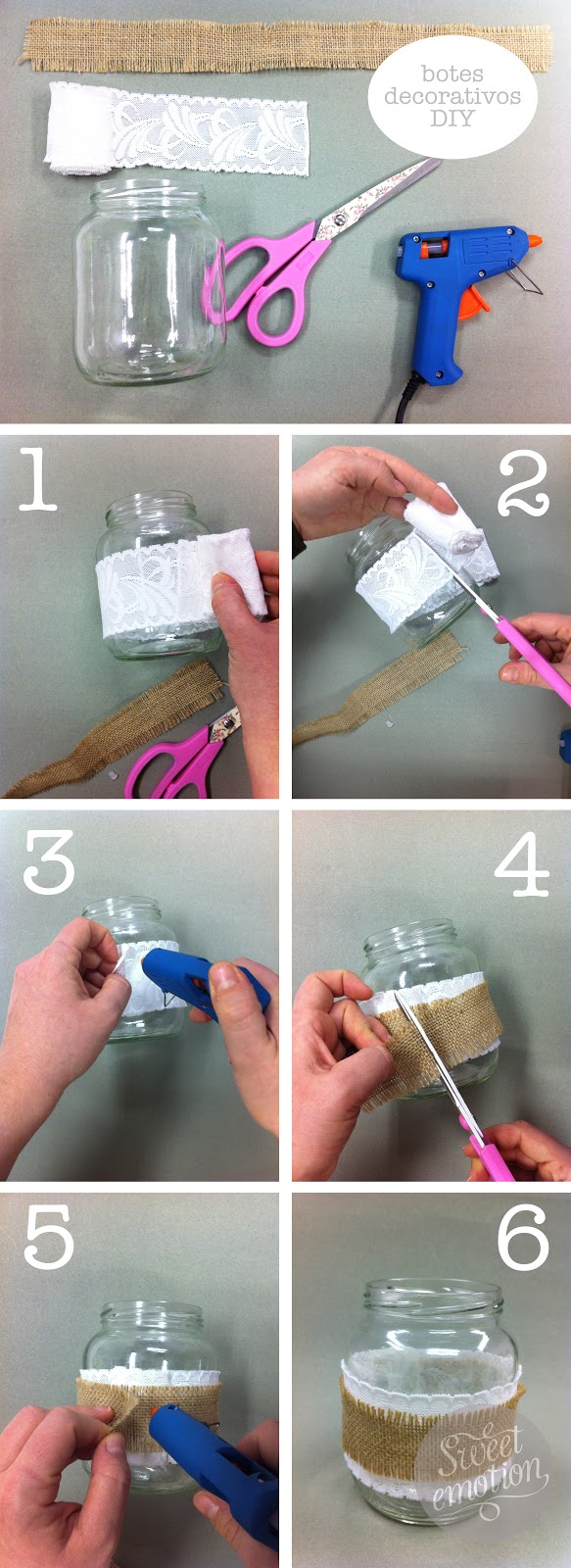 botes decorativos DIY

1

2

3

4

5

6

Sweet emotion